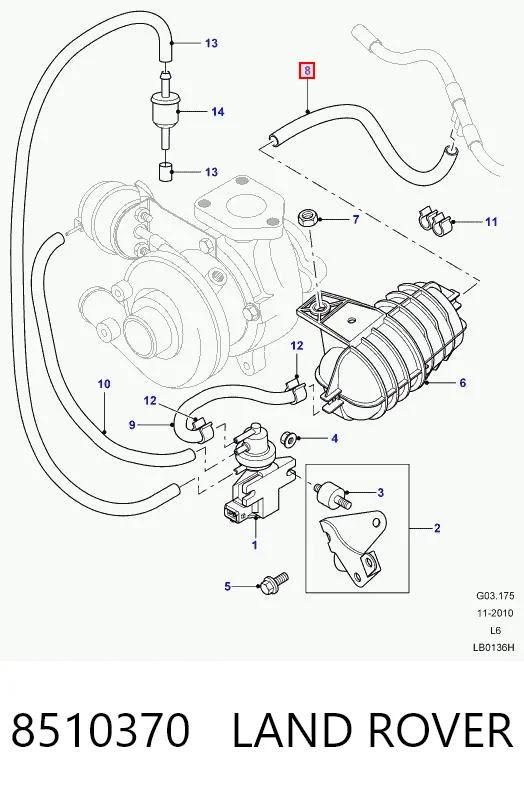 13
8
14
13
7
11
12
6
10
12
9
4
3
2
1
5
G03.175
11-2010
L6
LB0136H

8510370 LAND ROVER