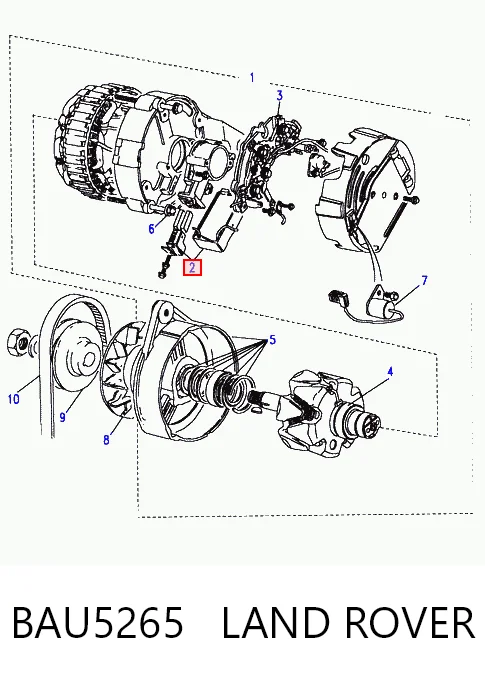 1
3
6
2
7
5
4
10
9
8

BAU5265 LAND ROVER