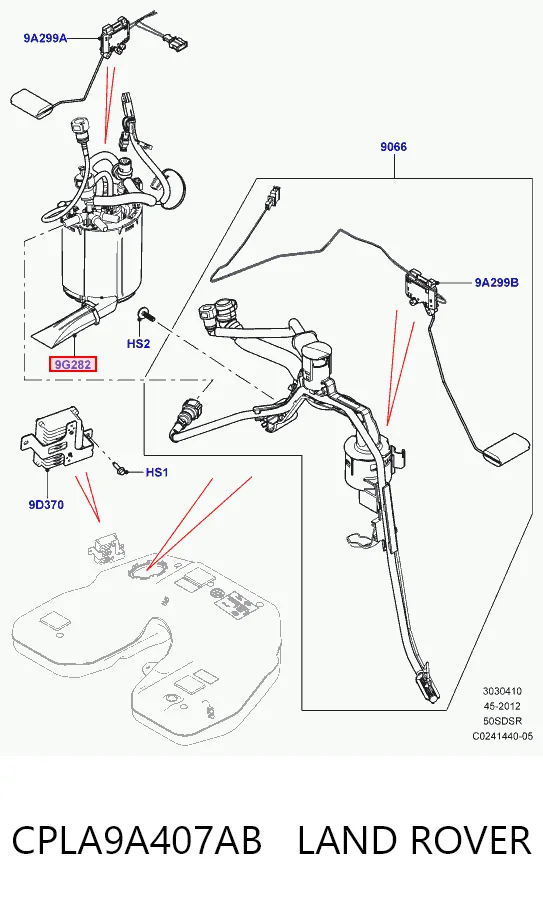 9A299A

9066

9A299B

HS2

9G282

HS1

9D370

3030410
45-2012
50SDSR
C0241440-05

CPLA9A407AB LAND ROVER