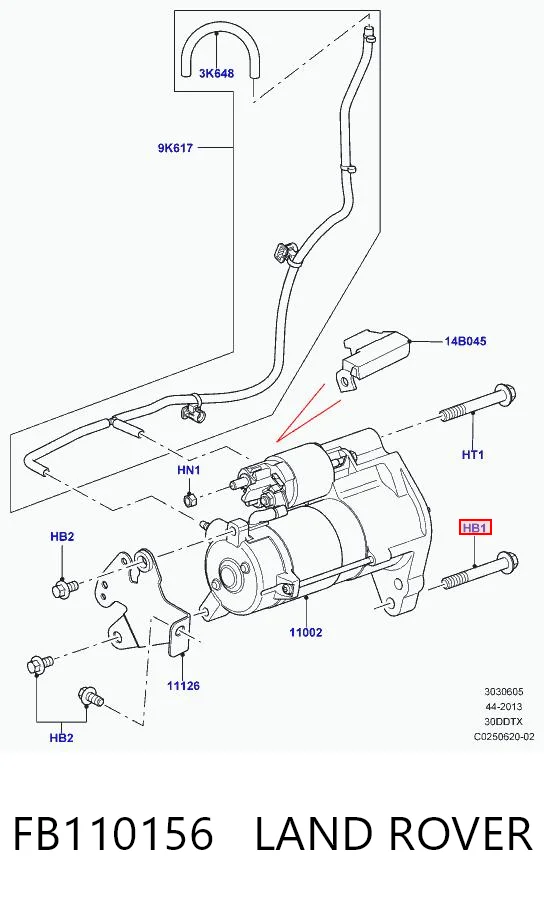 3K648

9K617

14B045

HT1

HN1

HB1

HB2

11002

11126

HB2

3030605
44-2013
30DDTX
C0250620-02

FB110156 LAND ROVER