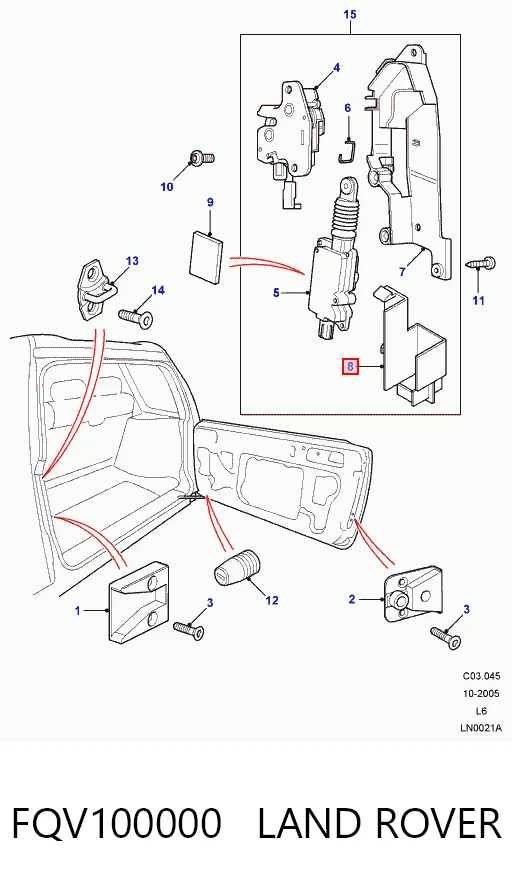 15
4
6
10
9
13
14
5
7
11
8
1
3
12
2
3
C03.045
10-2005
L6
LN0021A

FQV100000 LAND ROVER