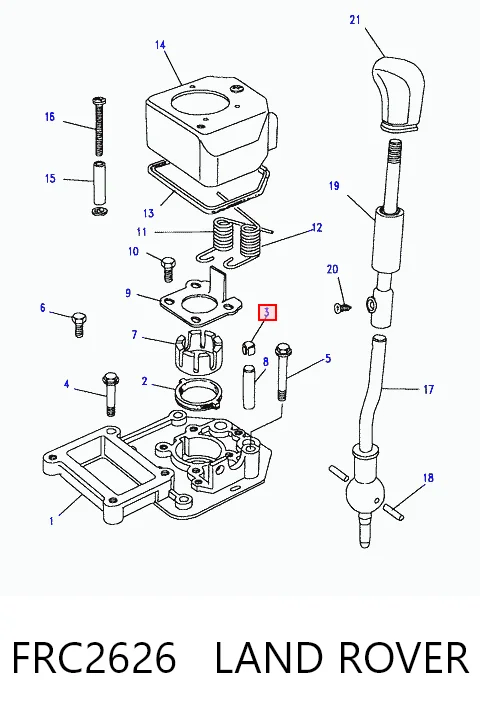 21

14

16

15

19

13

11

12

10

20

9

6

3

7

8

5

4

2

17

18

1

FRC2626 LAND ROVER