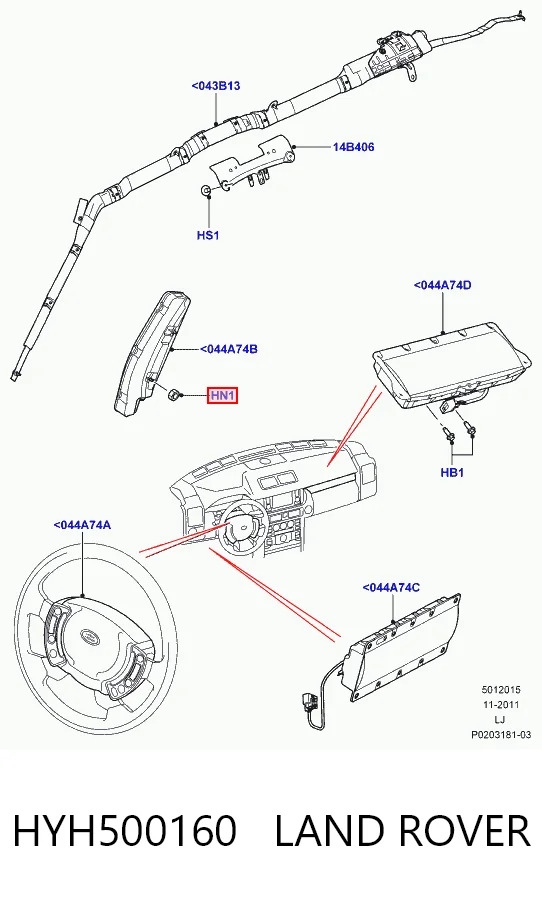 <043B13

14B406

HS1

<044A74D

<044A74B

HN1

HB1

<044A74A

<044A74C

5012015
11-2011
LJ
P0203181-03

HYH500160 LAND ROVER