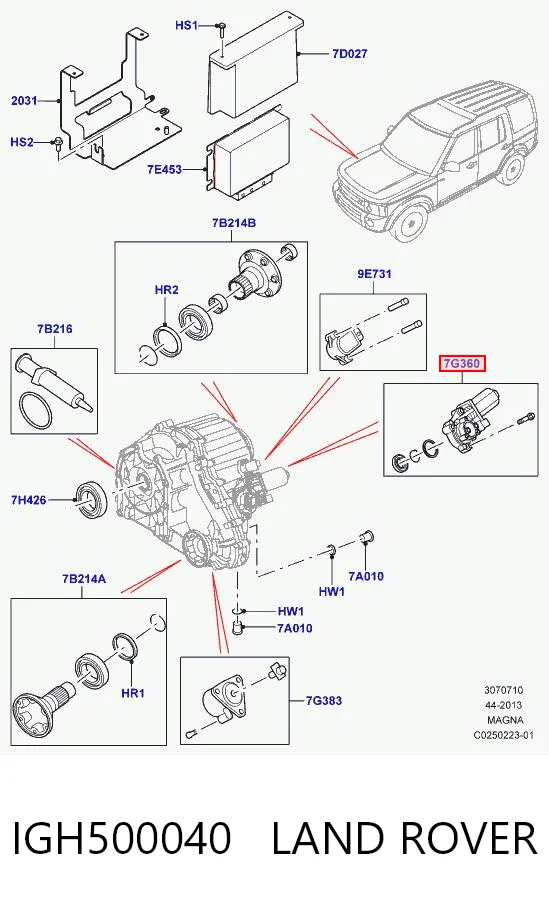 HS1
7D027
2031
HS2
7E453
7B214B
HR2
9E731
7B216
7G360
7H426
HW1
7A010
7B214A
HW1
7A010
HR1
7G383
3070710
44-2013
MAGNA
C0250223-01

IGH500040 LAND ROVER