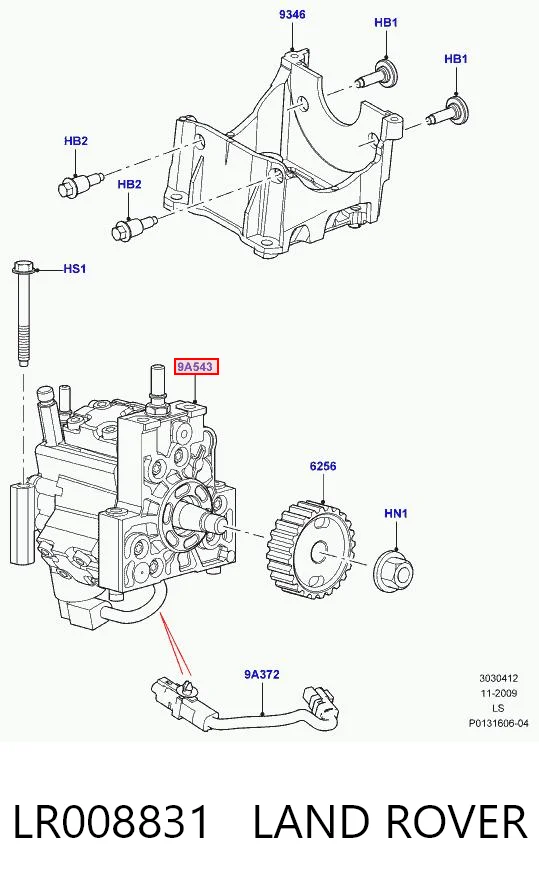 9346
HB1
HB1
HB2
HB2
HS1
9A543
6256
HN1
9A372
3030412
11-2009
LS
P0131606-04

LR008831 LAND ROVER