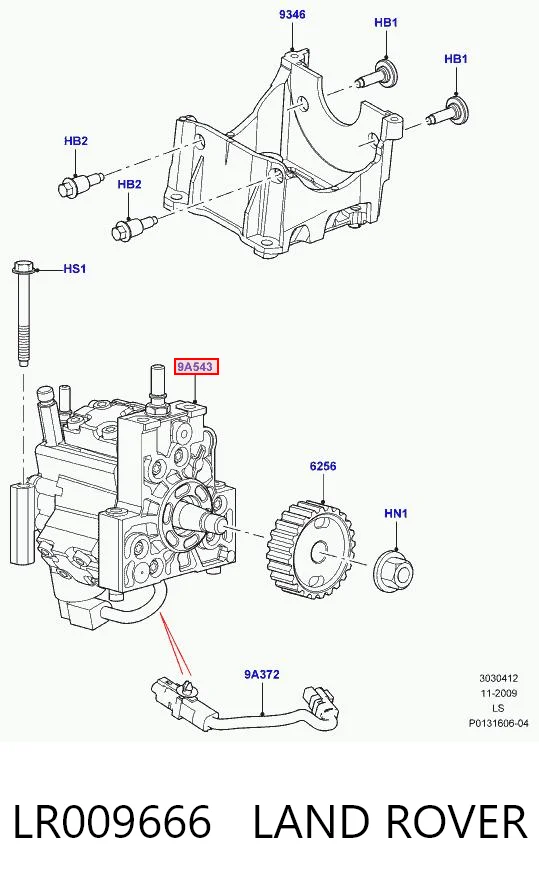 9346
HB1
HB1
HB2
HB2
HS1
9A543
6256
HN1
9A372
3030412
11-2009
LS
P0131606-04

LR009666 LAND ROVER