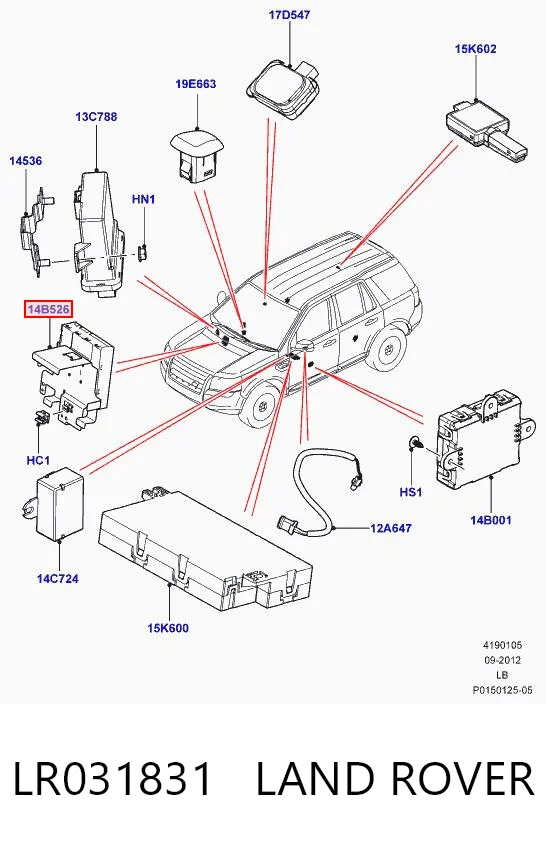 17D547

15K602

19E663

13C788

14536

HN1

14B526

HC1

14C724

15K600

12A647

HS1

14B001

4190105
09-2012
LB
P0150125-05

LR031831 LAND ROVER