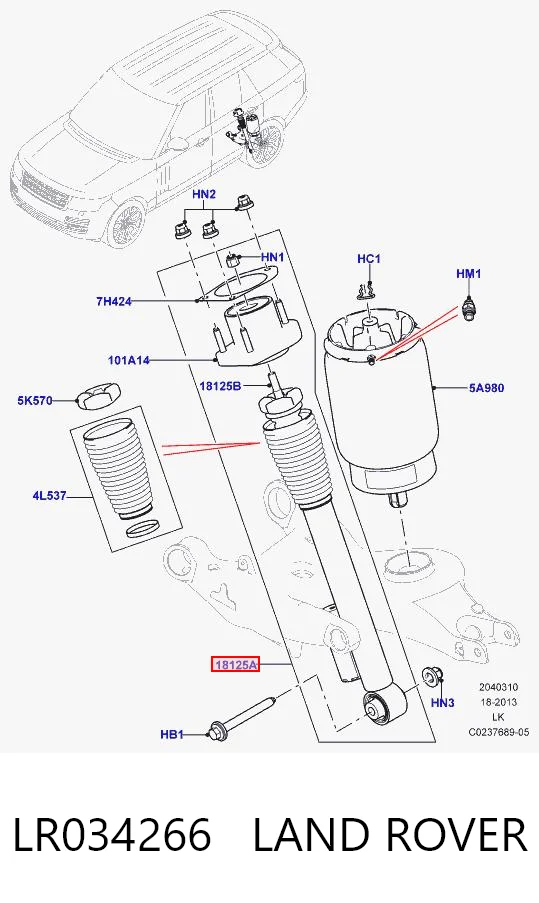 HN2

HN1

HC1

HM1

7H424

101A14

18125B

5A980

5K570

4L537

18125A

HN3

HB1

2040310
18-2013
LK
C0237689-05

LR034266 LAND ROVER