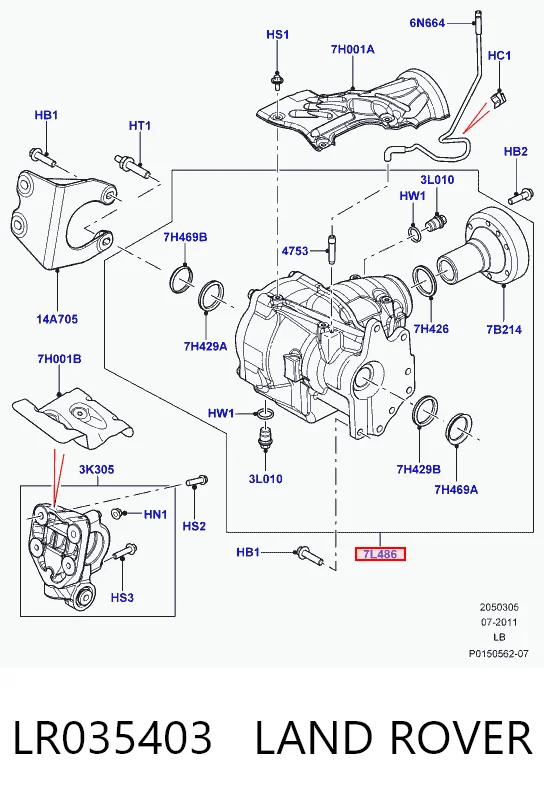 6N664
HS1
7H001A
HC1
HB1
HT1
HB2
3L010
HW1
7H469B
4753
14A705
7H429A
7H426
7B214
7H001B
HW1
3L010
7H429B
7H469A
3K305
HN1
HS2
HB1
7L486
HS3
2050305
07-2011
LB
P0150562-07

LR035403 LAND ROVER