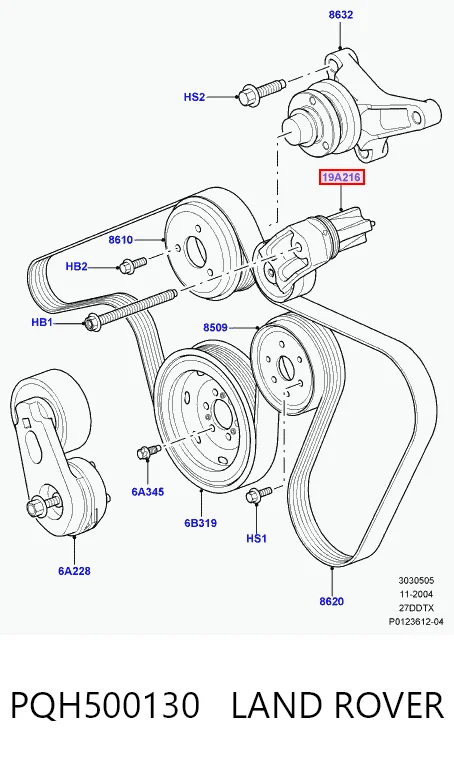 8632

HS2

19A216

8610

HB2

HB1

8509

6A345

6B319

HS1

6A228

8620

3030505
11-2004
27DDTX
P0123612-04

PQH500130 LAND ROVER