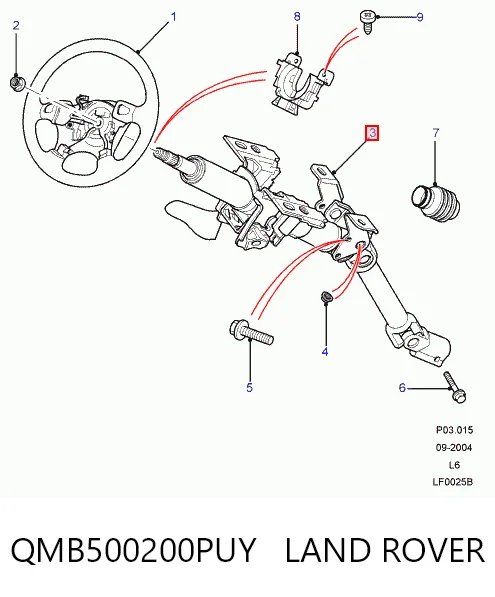 2
1
8
9
3
7
4
5
6

P03.015
09-2004
L6
LF0025B

QMB500200PUY LAND ROVER