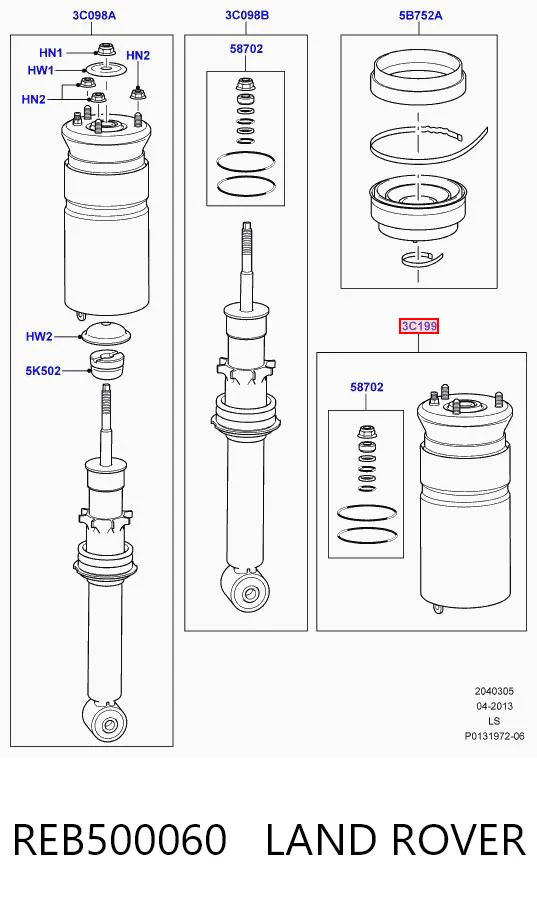 3C098A
HN1
HW1
HN2
HN2
HW2
5K502
3C098B
58702
5B752A
3C199
58702
2040305
04-2013
LS
P0131972-06

REB500060 LAND ROVER