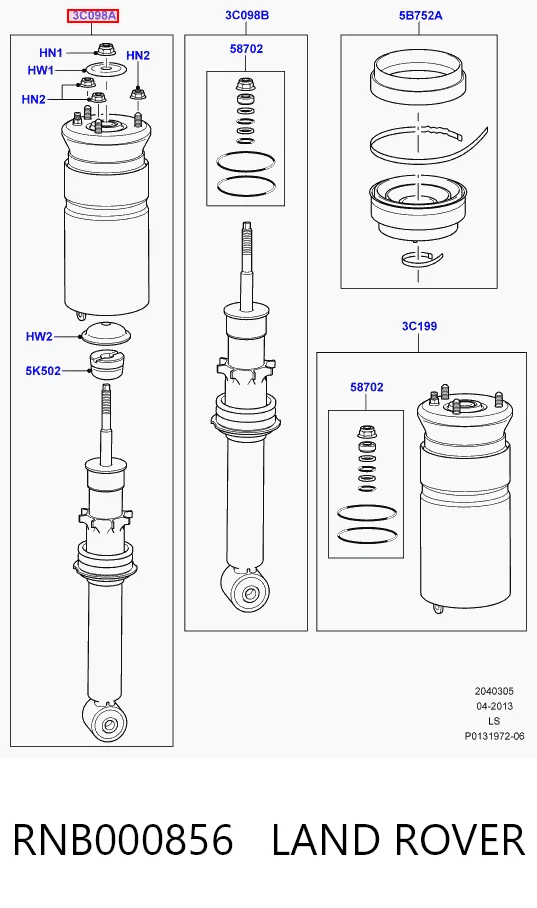 3C098A

HN1

HN2

HW1

HN2

HW2

5K502

3C098B

58702

5B752A

3C199

58702

2040305
04-2013
LS
P0131972-06

RNB000856 LAND ROVER