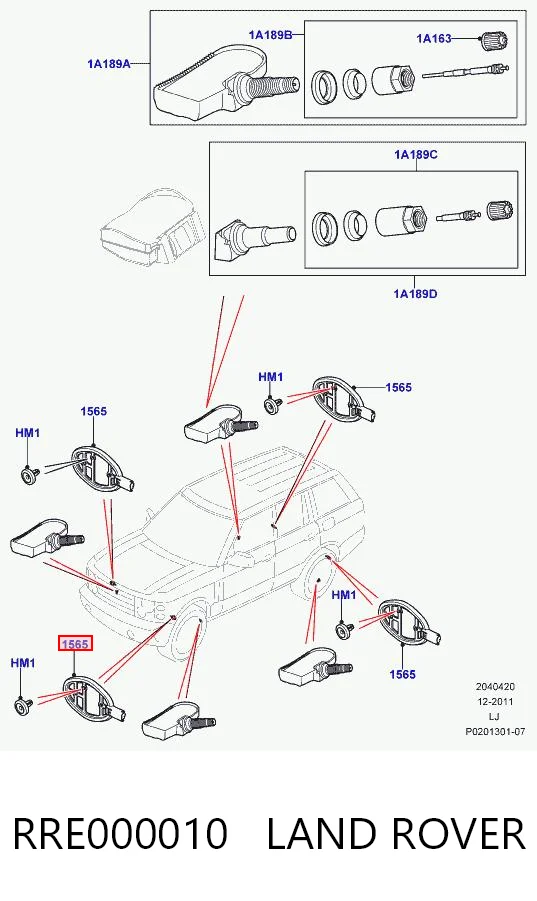 1A189A
1A189B
1A163
1A189C
1A189D
HM1
1565
1565
HM1
HM1
1565
1565
HM1
2040420
12-2011
LJ
P0201301-07

RRE000010 LAND ROVER