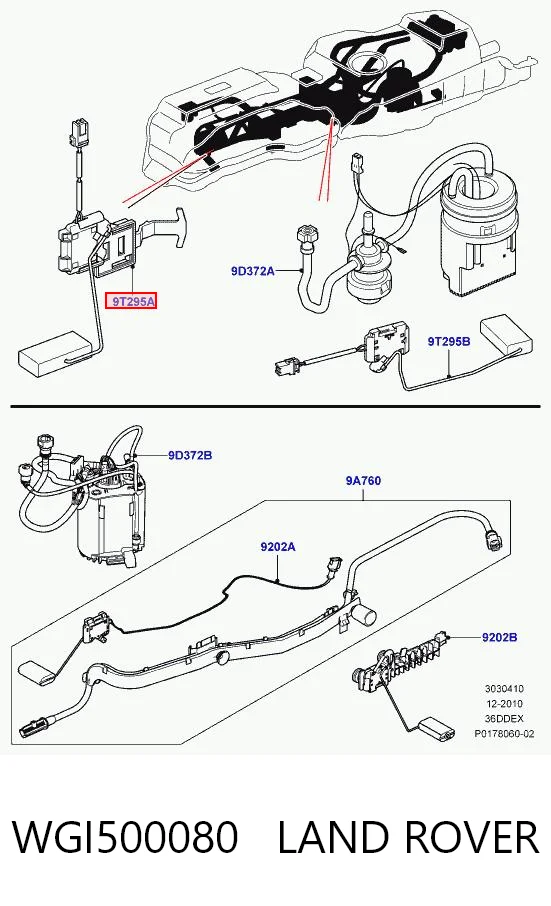 9T295A

9D372A

9T295B

9D372B

9A760

9202A

9202B

3030410
12-2010
36DDEX
P0178060-02

WGI500080 LAND ROVER