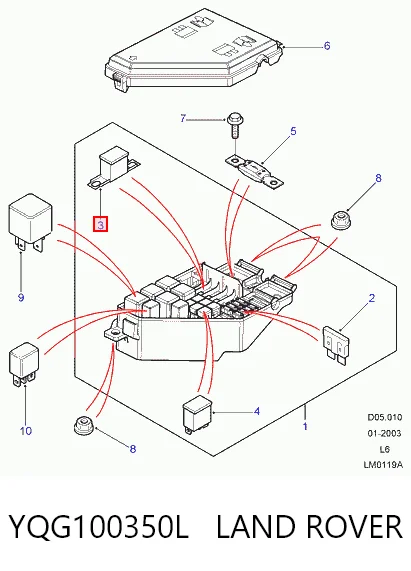 6

7

5

8

3

9

2

10

4

1

8

D05.010
01-2003
L6
LM0119A

YQG100350L LAND ROVER