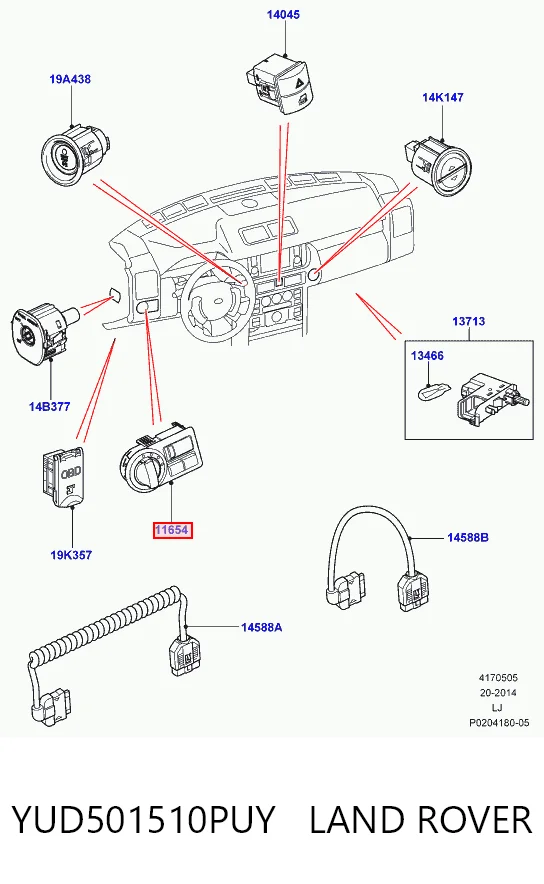 14045

19A438

14K147

13713

13466

14B377

OBD

19K357

11654

14588B

14588A

4170505
20-2014
LJ
P0204180-05

YUD501510PUY LAND ROVER