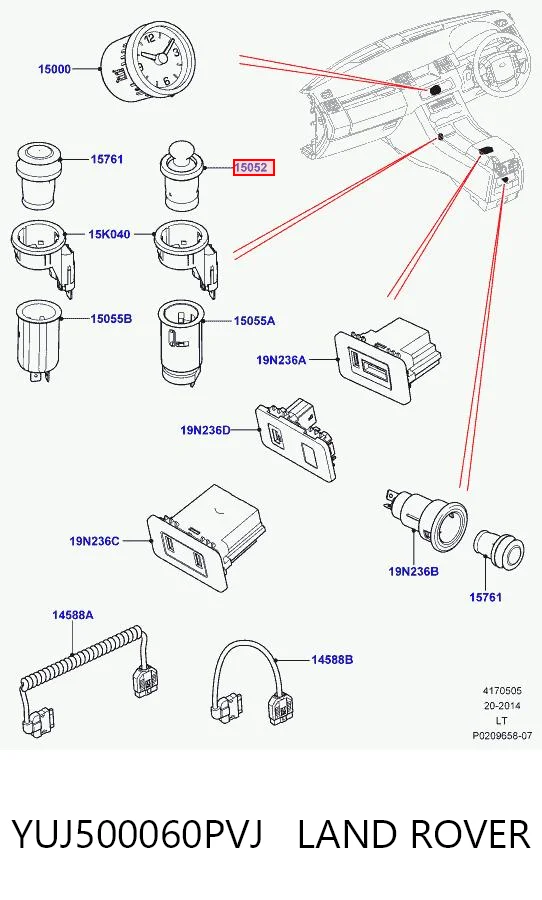 15000

15761

15052

15K040

15055B

15055A

19N236A

19N236D

19N236C

19N236B

15761

14588A

14588B

4170505
20-2014
LT
P0209658-07

YUJ500060PVJ LAND ROVER