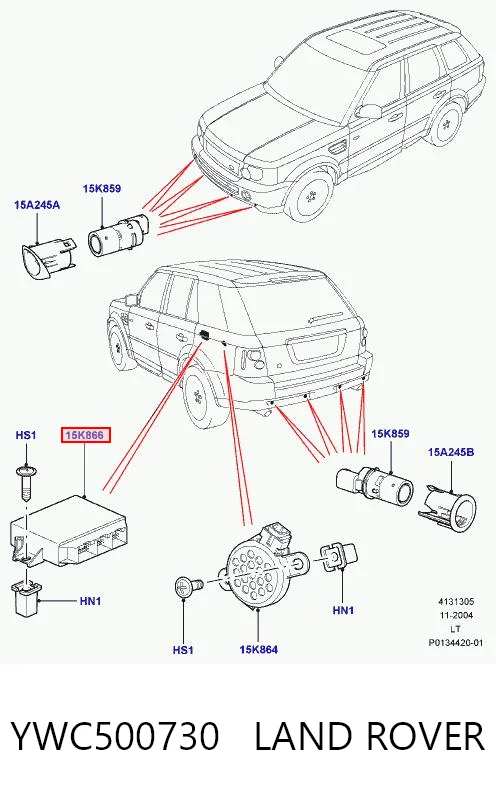 15A245A
15K859
HS1
15K866
15K859
15A245B
HN1
HN1
HS1
15K864
4131305
11-2004
LT
P0134420-01

YWC500730 LAND ROVER