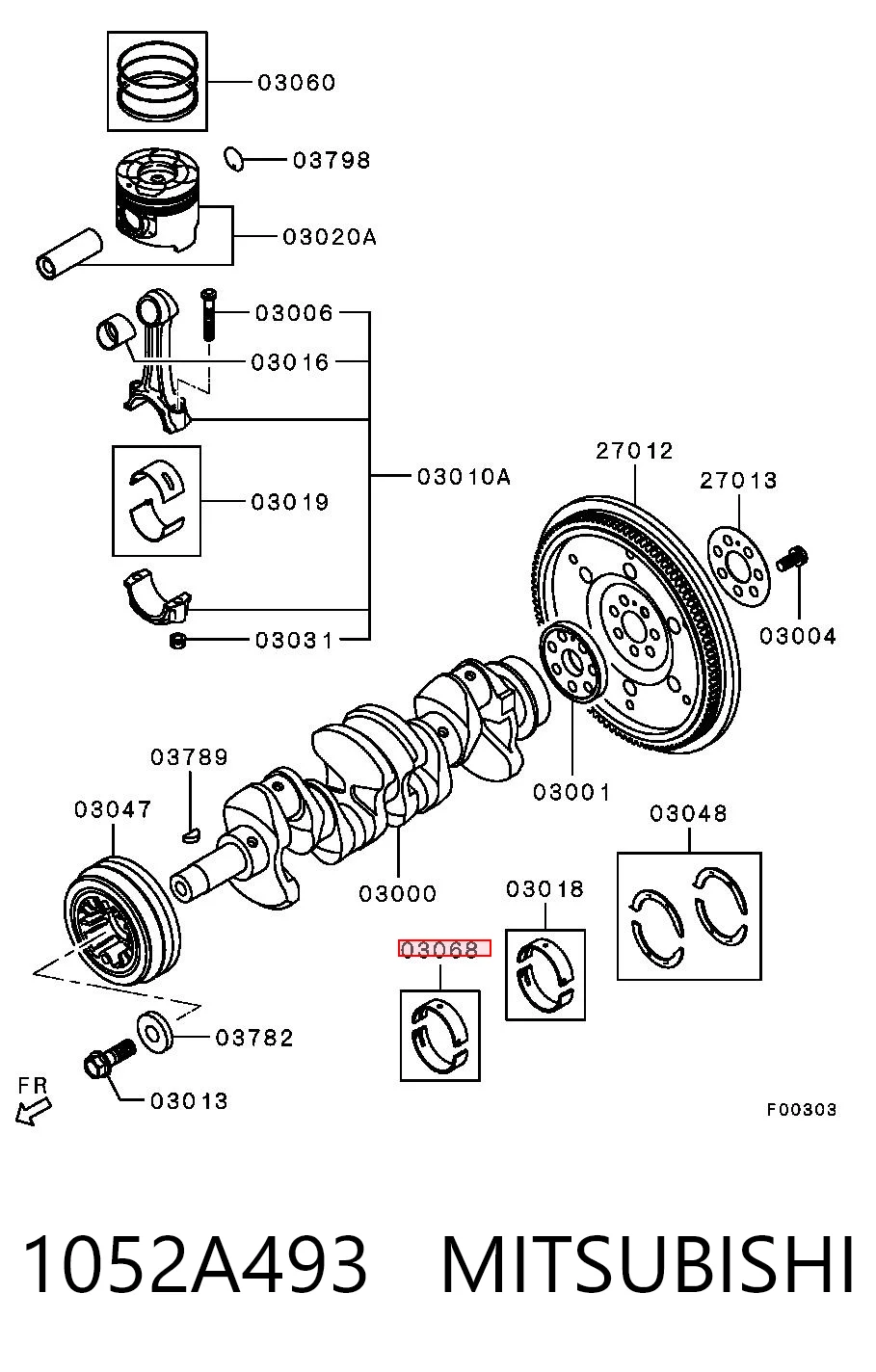 03060
03798
03020A
03006
03016
03010A
03019
03031
27012
27013
03004
03789
03047
03001
03048
03000
03018
03068
03782
03013
FR
F00303

1052A493 MITSUBISHI