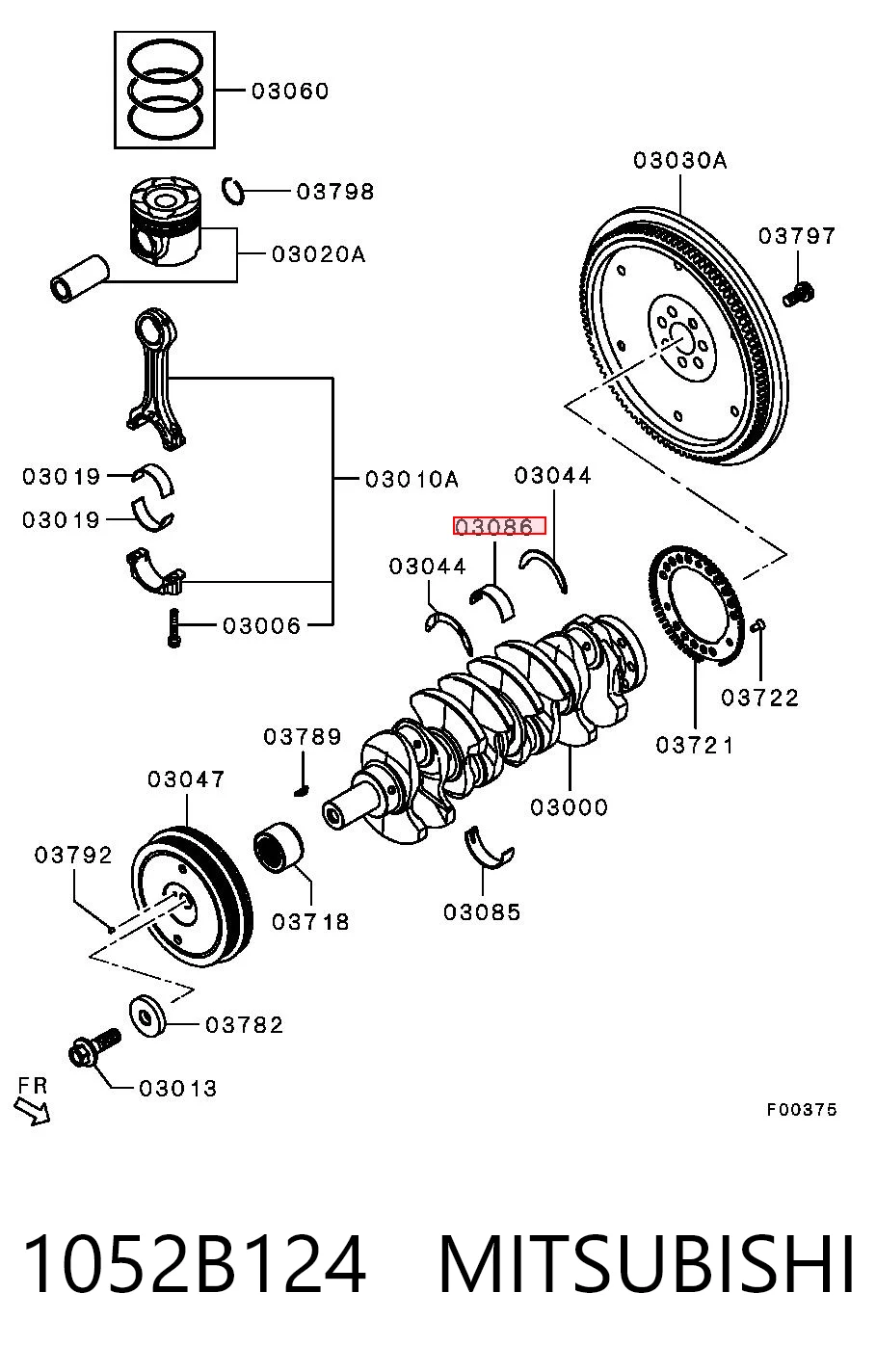 03060

03798

03020A

03030A

03797

03019

03019

03010A

03044

03086

03044

03006

03722

03721

03789

03047

03000

03792

03718

03085

03782

03013

FR

F00375

1052B124 MITSUBISHI