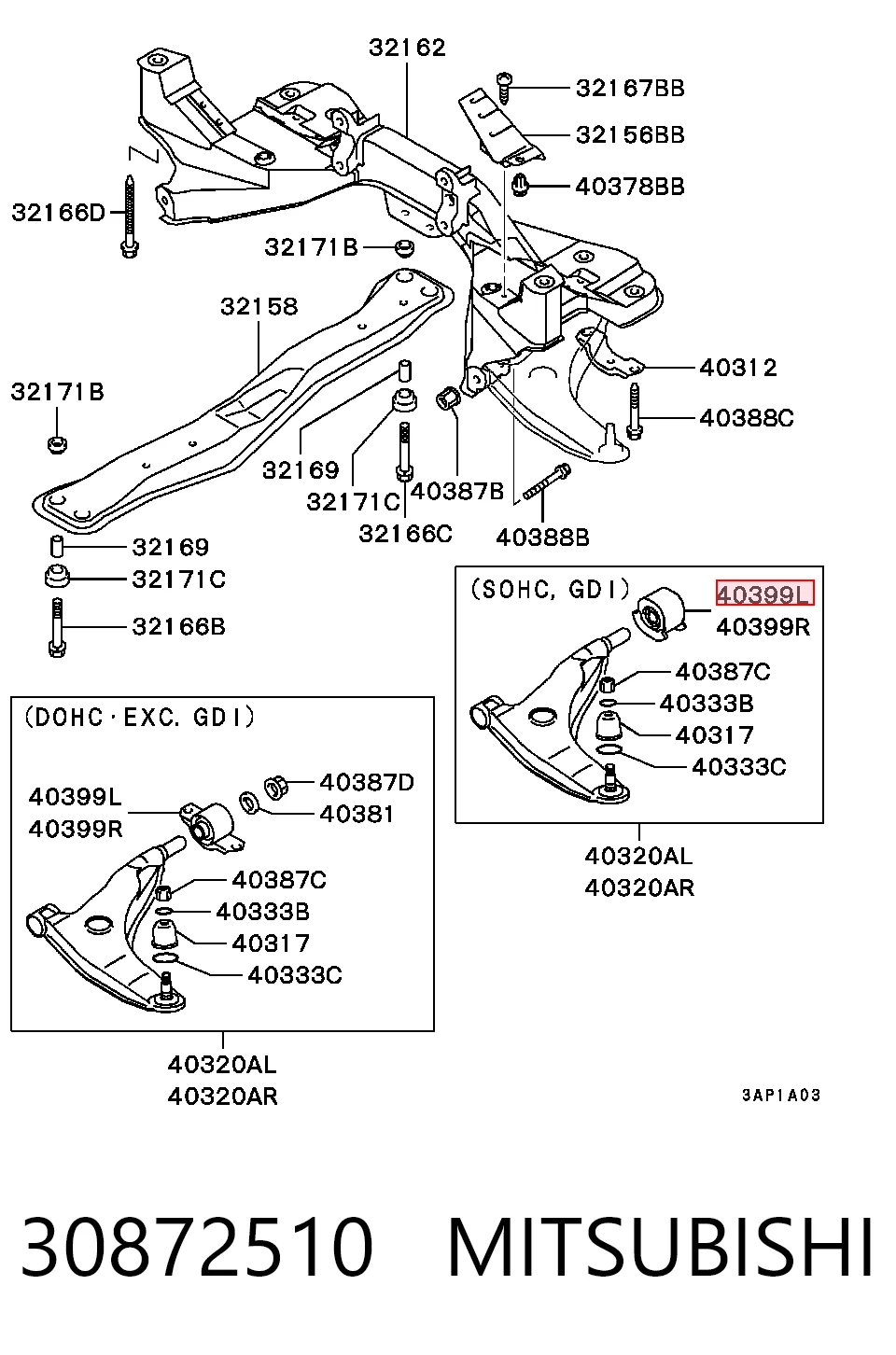 32162
32167BB
32156BB
40378BB
32166D
32171B
32158
32171B
40312
40388C
32169
32171C
40387B
32166C
40388B
32169
32171C
32166B
(SOHC, GDI)
40399L
40399R
40387C
40333B
40317
40333C
40320AL
40320AR
(DOHC·EXC. GDI)
40399L
40399R
40387D
40381
40387C
40333B
40317
40333C
40320AL
40320AR
3AP1A03

30872510 MITSUBISHI