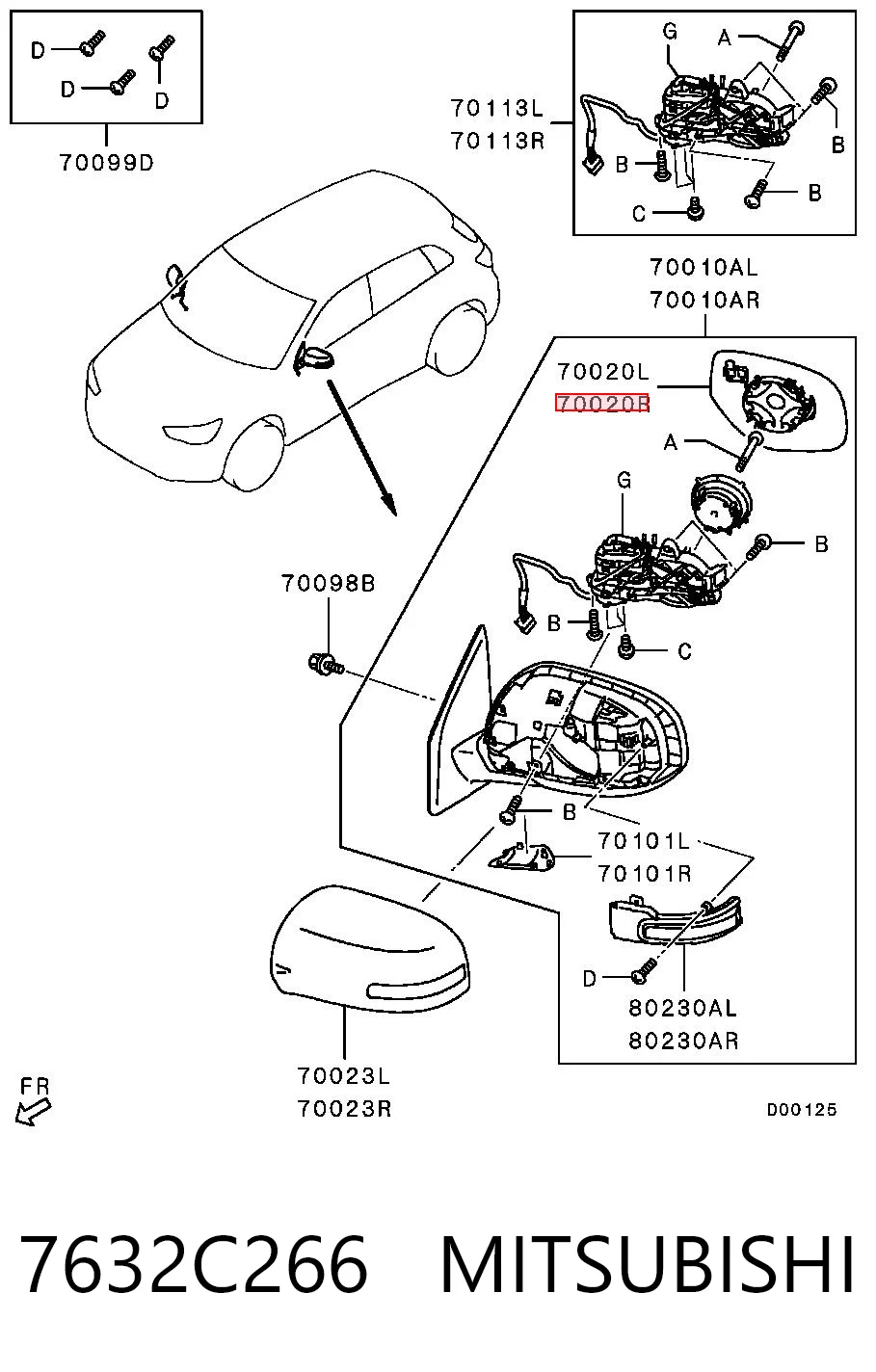 D
D
D
70099D

G
A
70113L
70113R
B
B
B
C

70010AL
70010AR

70020L
70020R
A
G
B
70098B
B
C
B
70101L
70101R
D
80230AL
80230AR
70023L
70023R
FR
D00125

7632C266 MITSUBISHI