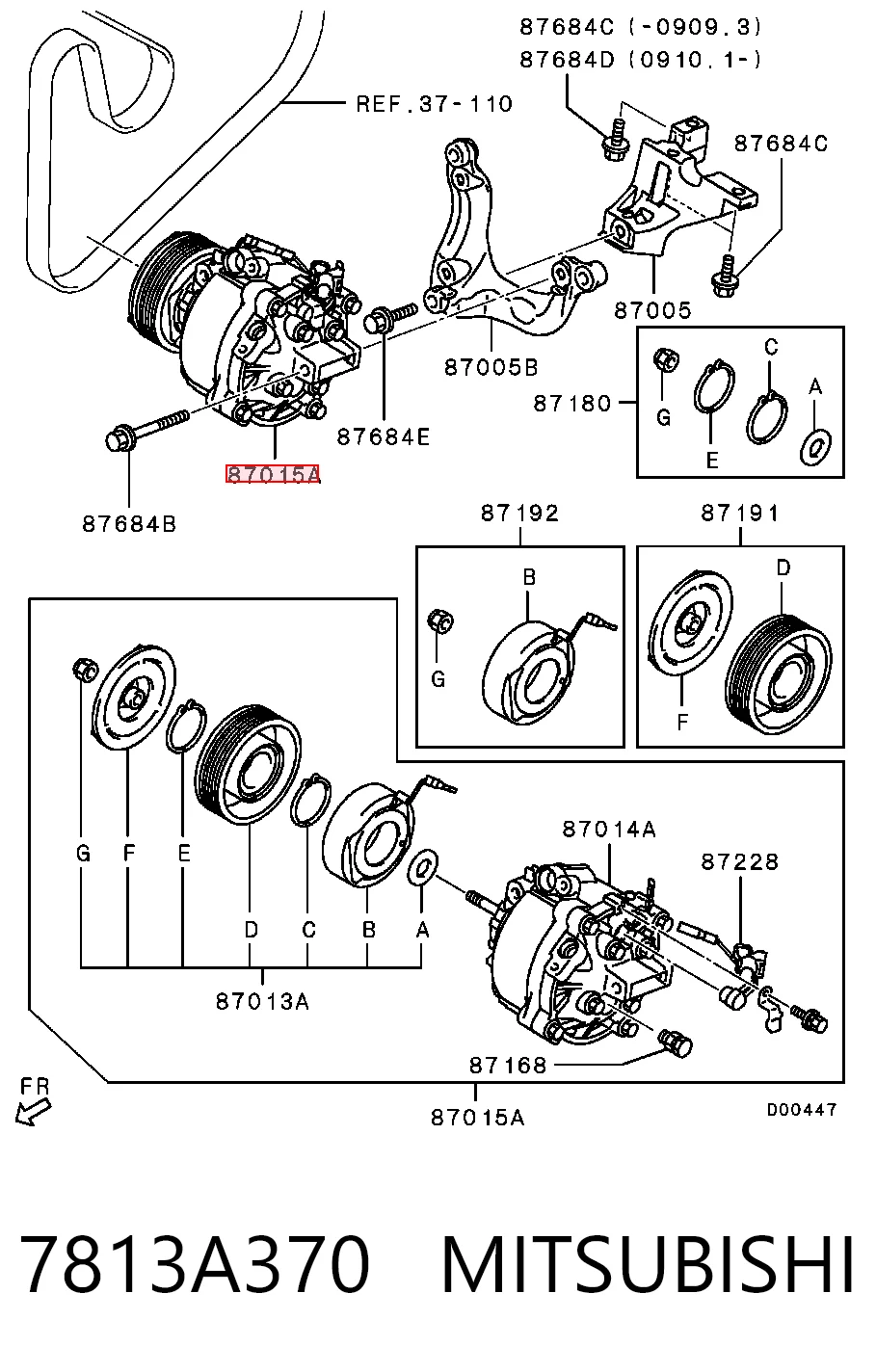 87684C (-0909.3)
87684D (0910.1-)
REF.37-110
87684C
87005
87005B
87684E
87015A
87684B
87180
G
E
C
A
87192
B
G
87191
D
F
G
F
E
D
C
B
A
87013A
87014A
87228
87168
87015A
FR
D00447
7813A370 MITSUBISHI