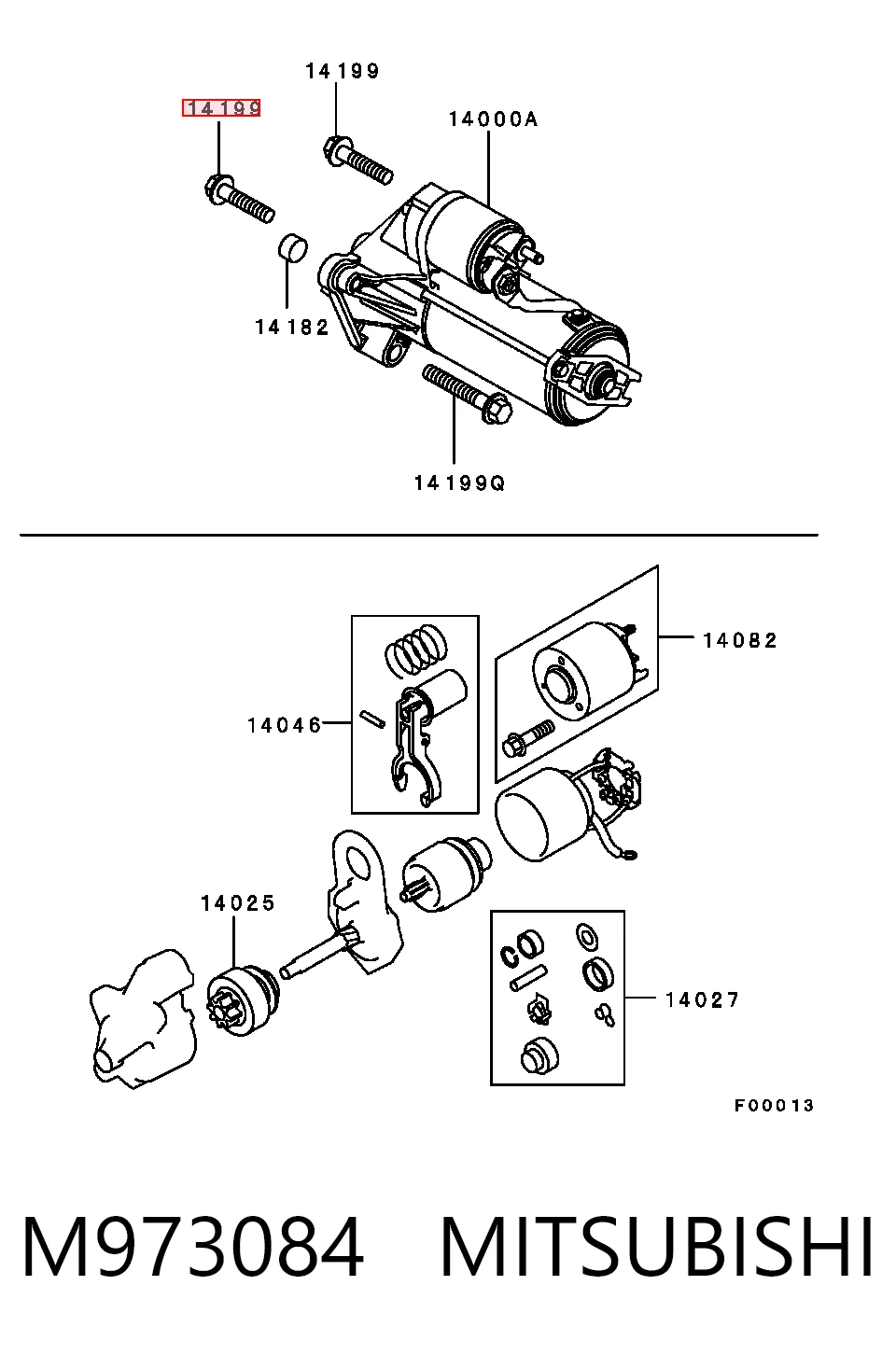 14199
14199
14000A
14182
14199Q

14082
14046
14025
14027
F00013

M973084 MITSUBISHI