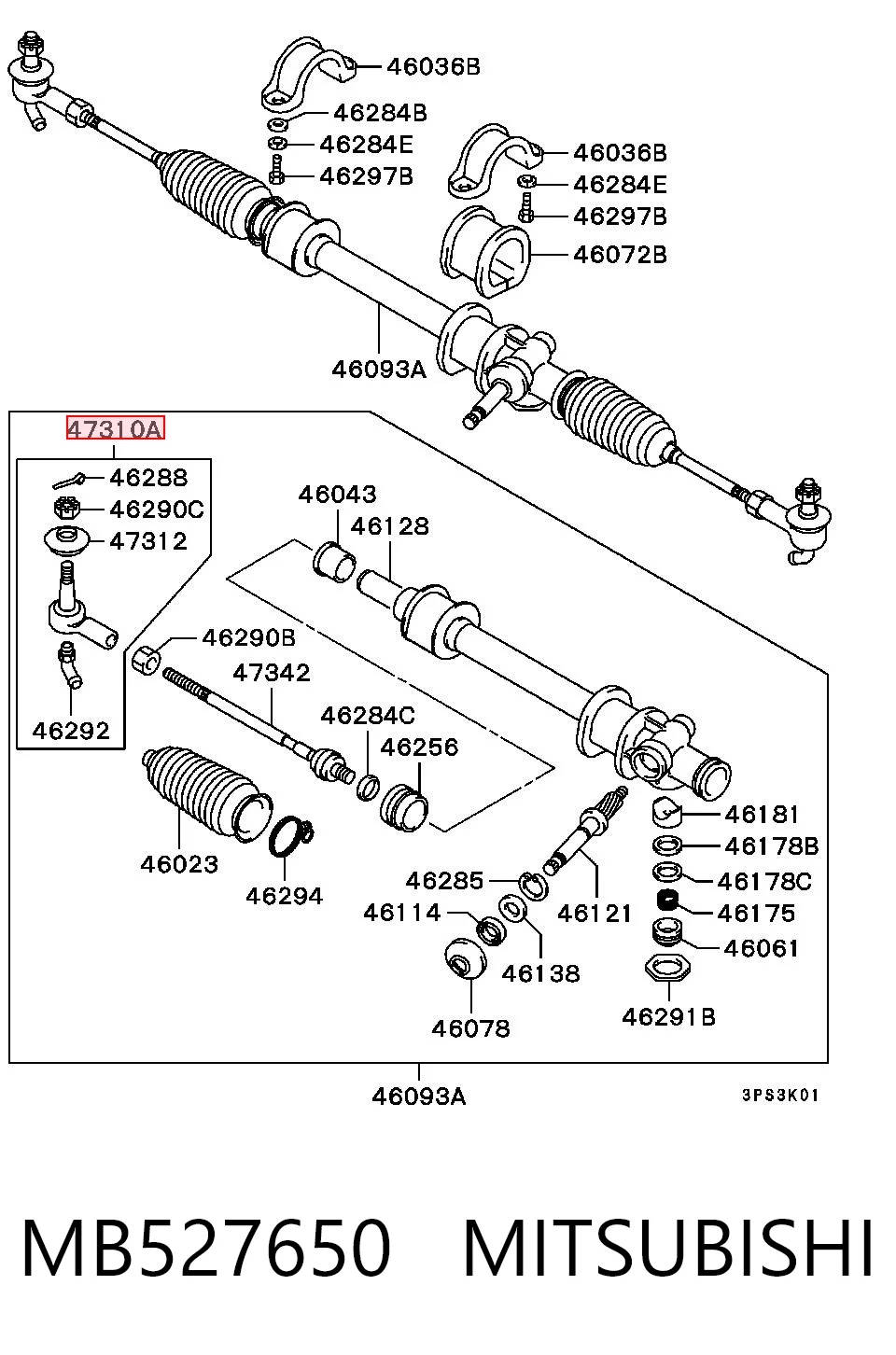 46036B
46284B
46284E
46297B
46036B
46284E
46297B
46072B
46093A
47310A
46288
46290C
47312
46292
46043
46128
46290B
47342
46284C
46256
46023
46294
46181
46178B
46178C
46175
46061
46291B
46285
46121
46114
46138
46078
46093A
3PS3K01

MB527650 MITSUBISHI