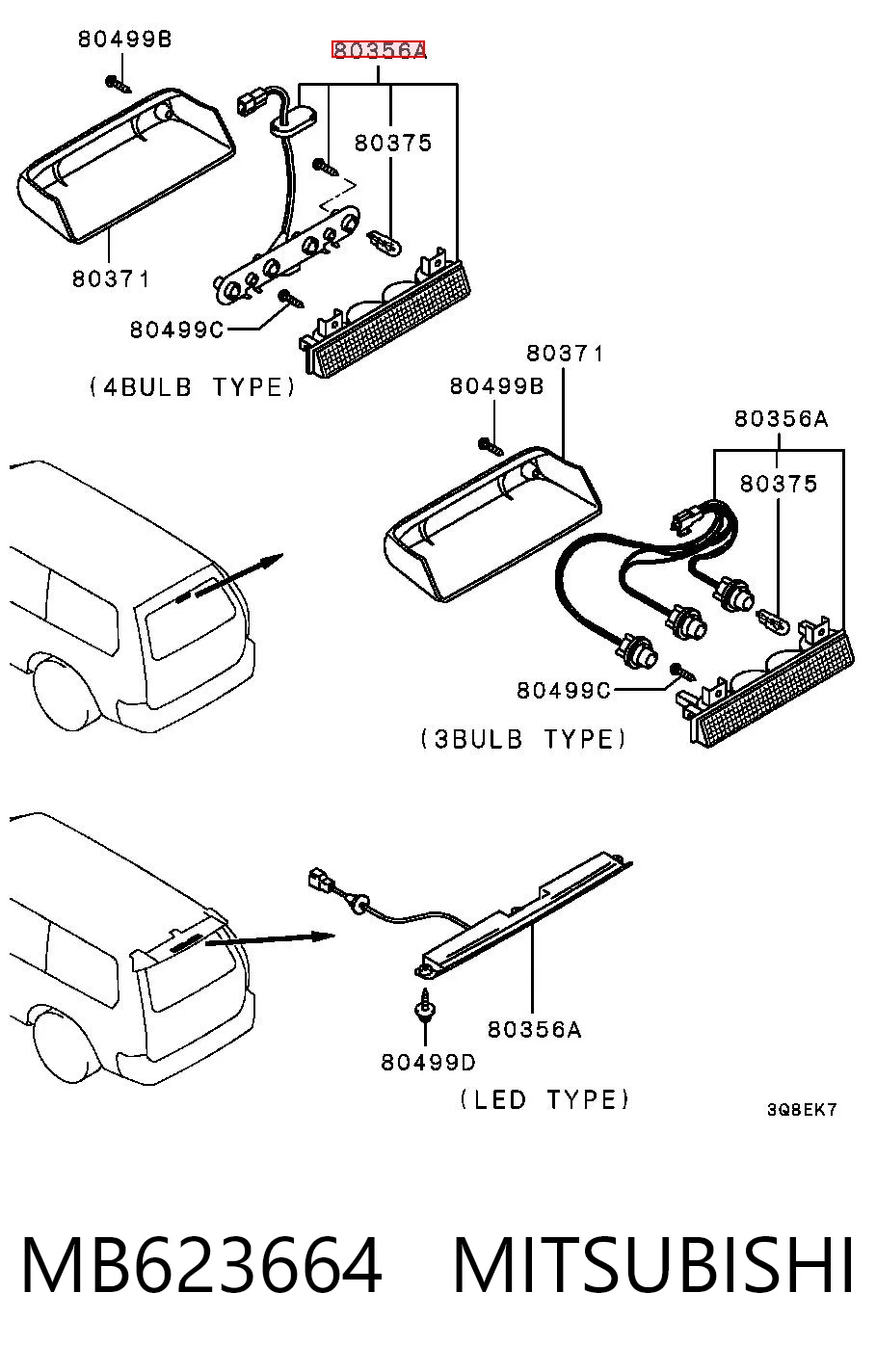 80499B
80356A
80375
80371
80499C
(4BULB TYPE)

80371
80499B
80356A
80375
80499C
(3BULB TYPE)

80356A
80499D
(LED TYPE)
3Q8EK7

MB623664 MITSUBISHI