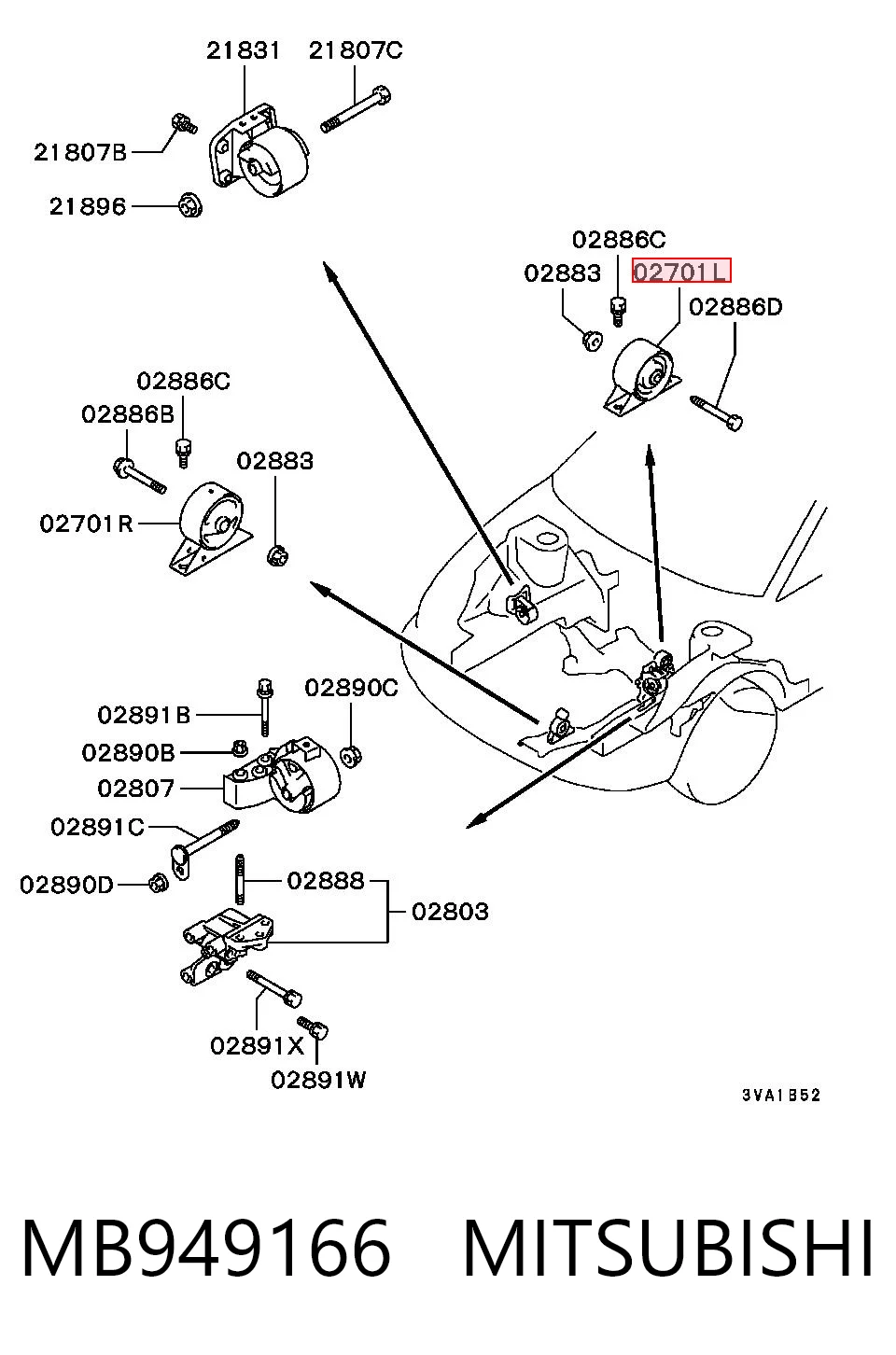 21831
21807C
21807B
21896
02886C
02883
02701L
02886D
02886C
02886B
02883
02701R
02891B
02890C
02890B
02807
02891C
02890D
02888
02803
02891X
02891W
3VA1B52

MB949166 MITSUBISHI