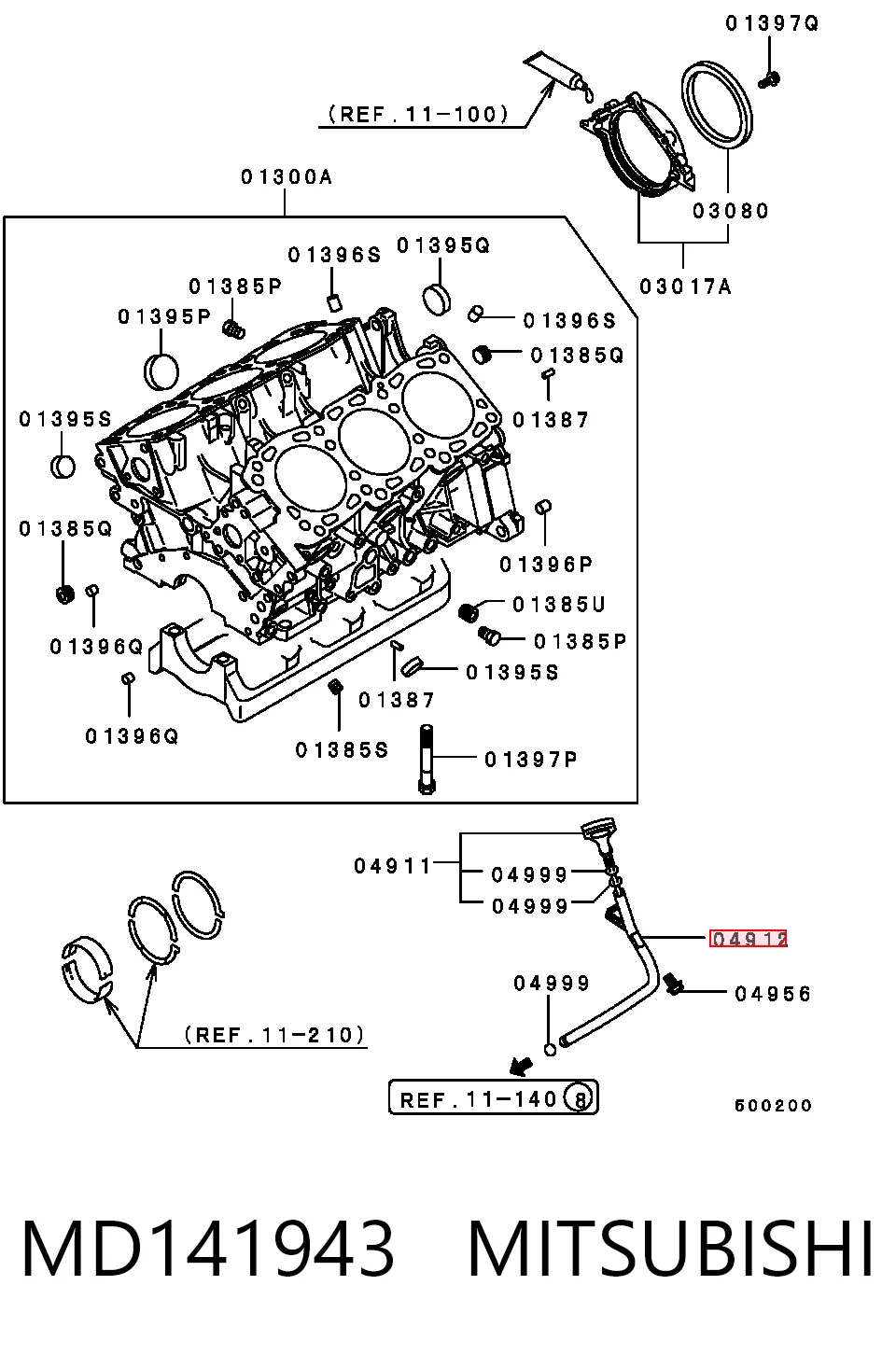 01397Q

(REF.11-100)

03080

03017A

01300A

01396S

01395Q

01385P

01395P

01396S

01385Q

01387

01395S

01385Q

01396P

01385U

01385P

01396Q

01395S

01387

01396Q

01385S

01397P

04911

04999

04999

04912

04999

04956

(REF.11-210)

REF.11-140 8

500200

MD141943 MITSUBISHI