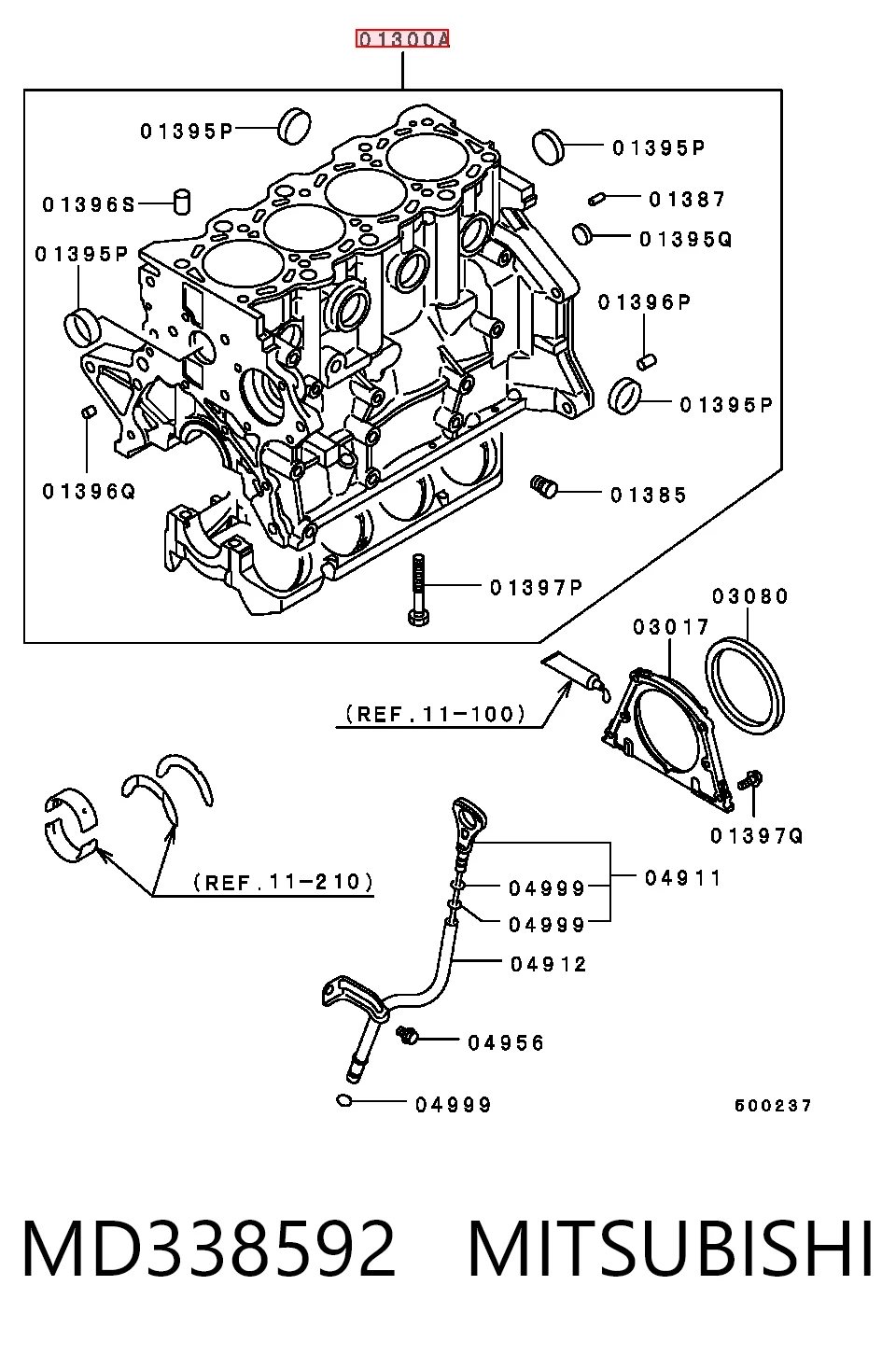 01300A

01395P
01395P
01396S
01387
01395Q
01395P
01396P
01395P
01396Q
01385
01397P
03080
03017
(REF.11-100)
01397Q
(REF.11-210)
04999
04911
04999
04912
04956
04999
500237

MD338592 MITSUBISHI