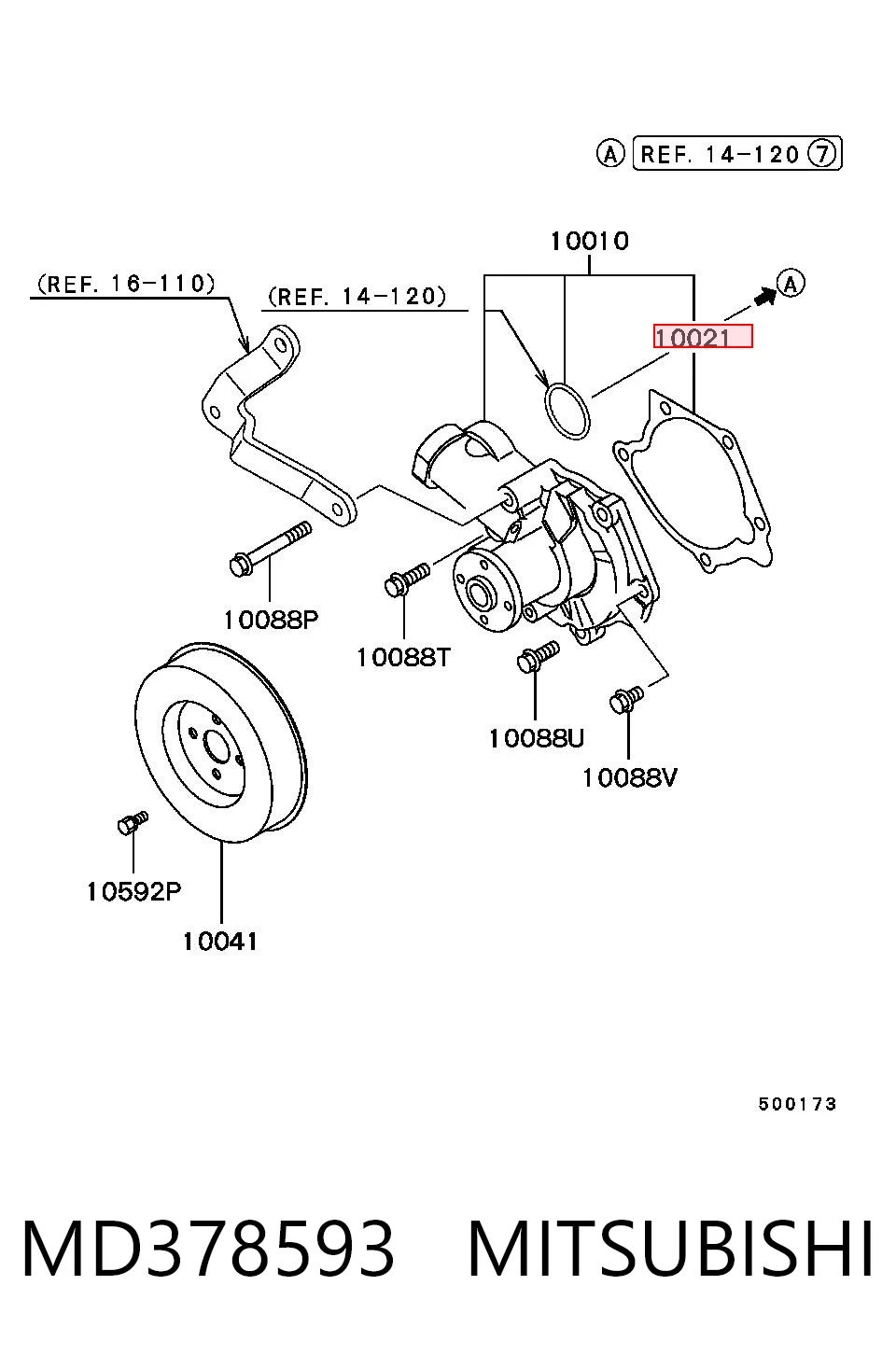 A REF. 14-120 7

10010

(REF. 16-110)

(REF. 14-120)

A

10021

10088P

10088T

10088U

10088V

10592P

10041

500173

MD378593 MITSUBISHI