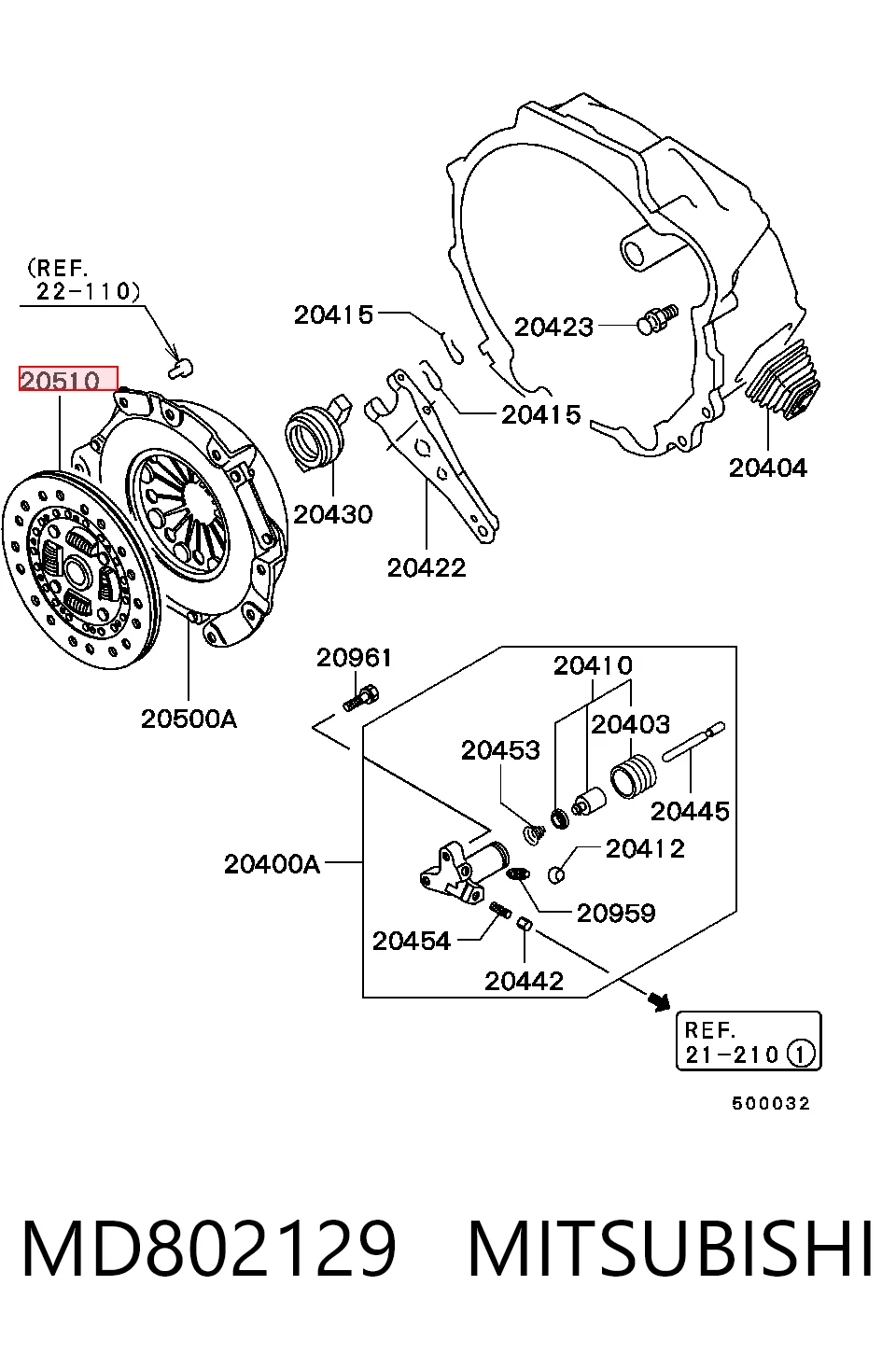 (REF.
22-110)

20510

20415

20423

20415

20404

20430

20422

20500A

20961

20410

20403

20453

20445

20412

20400A

20959

20454

20442

REF.
21-210 1

500032

MD802129 MITSUBISHI