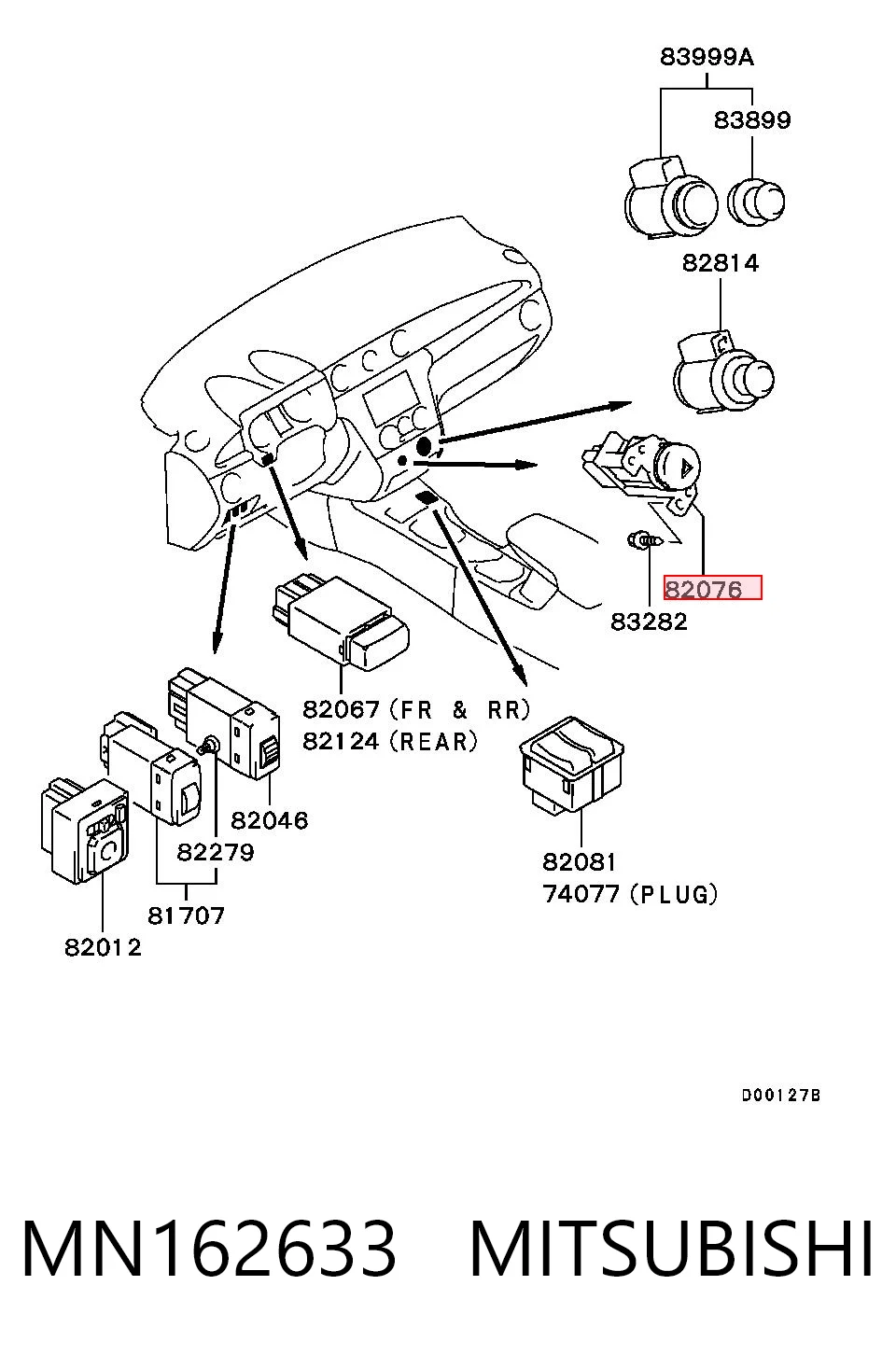 83999A
83899
82814
82076
83282
82067 (FR & RR)
82124 (REAR)
82046
82279
81707
82012
82081
74077 (PLUG)
D00127B

MN162633 MITSUBISHI