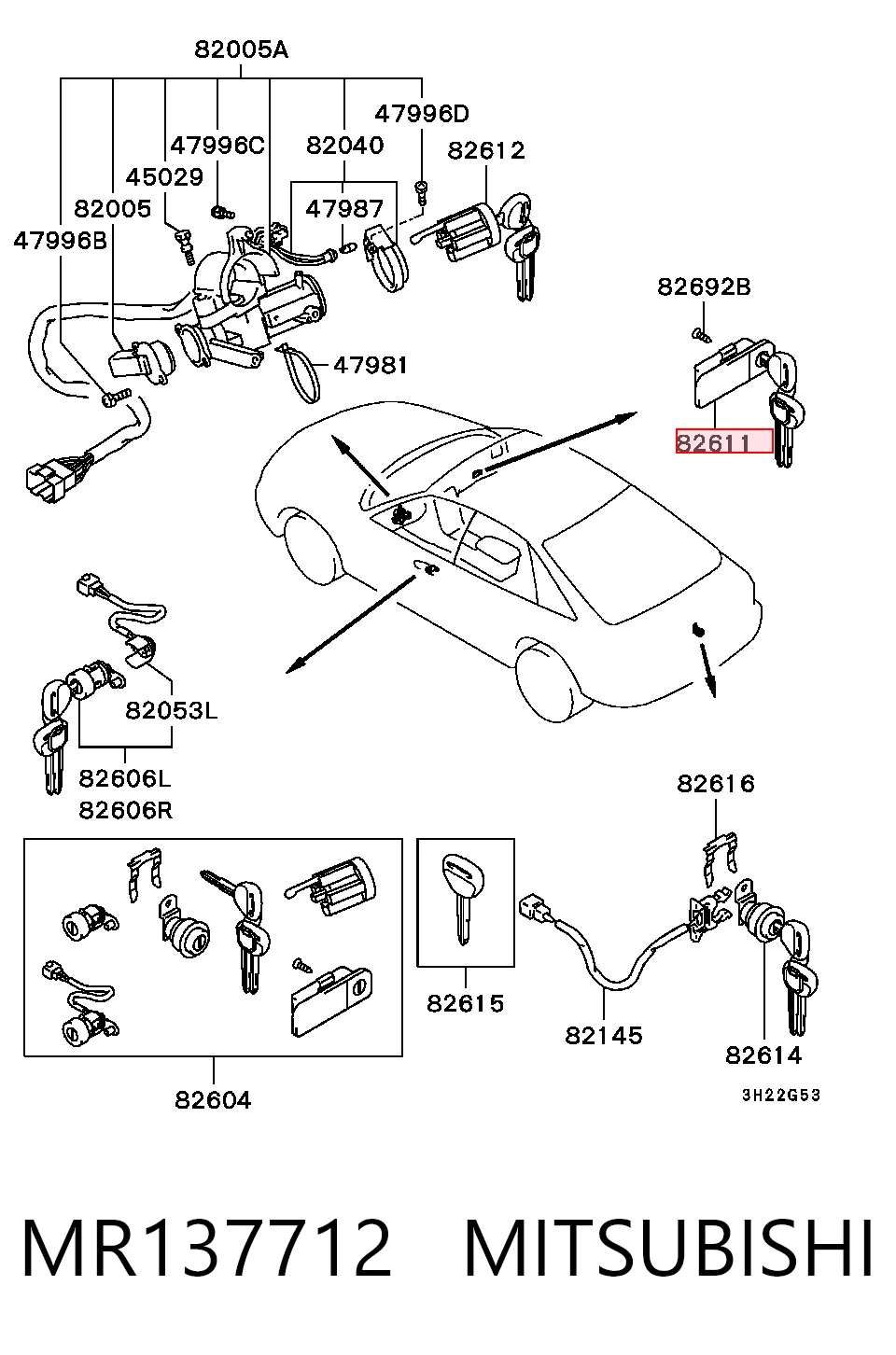 82005A
47996D
47996C
82040
82612
45029
82005
47987
47996B
82692B
47981
82611
82053L
82606L
82606R
82616
82615
82145
82614
82604
3H22G53

MR137712 MITSUBISHI