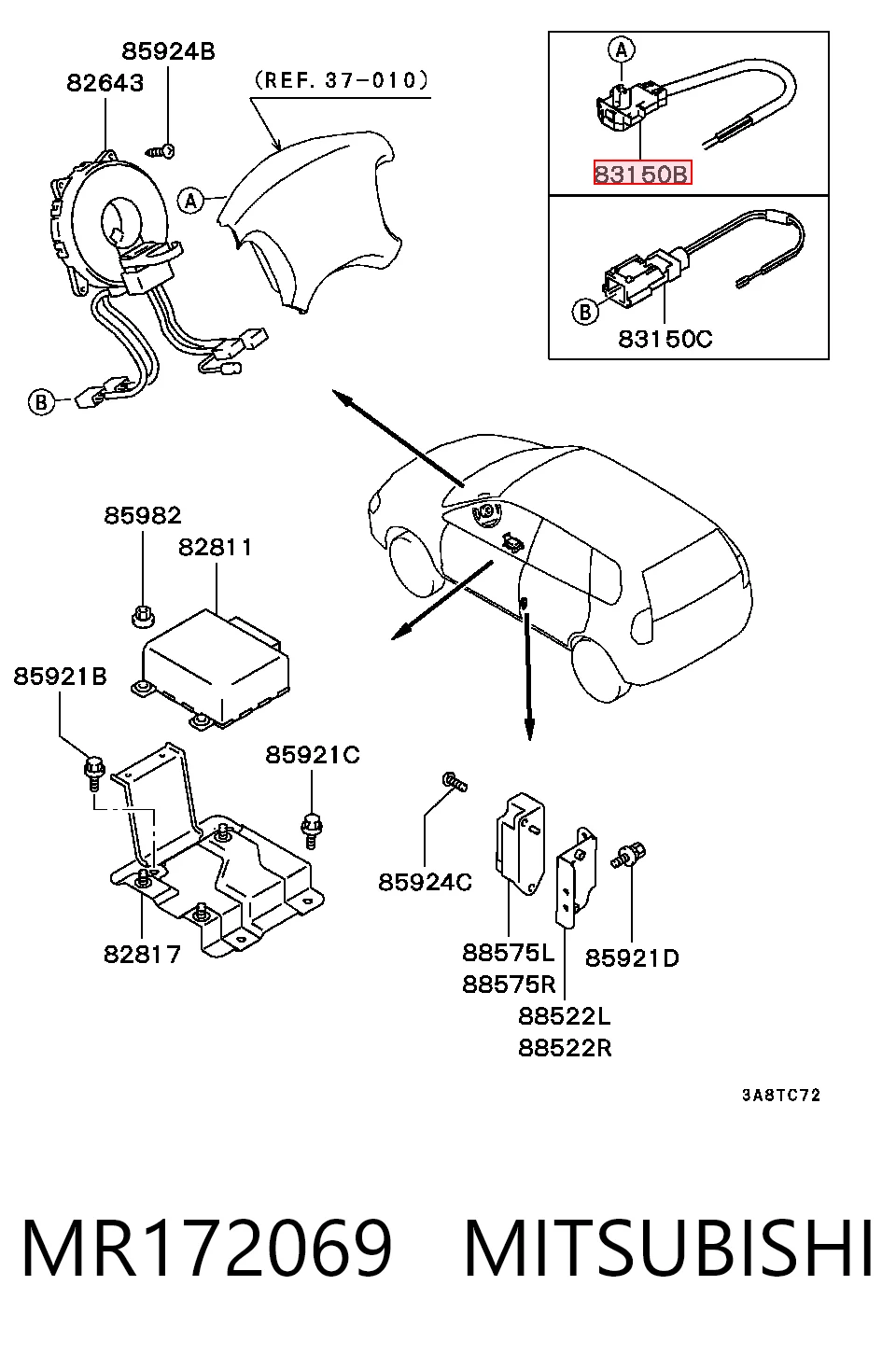 85924B
82643
(REF. 37-010)
A
B
A
83150B
B
83150C
85982
82811
85921B
85921C
82817
85924C
88575L
88575R
88522L
88522R
85921D
3A8TC72
MR172069 MITSUBISHI