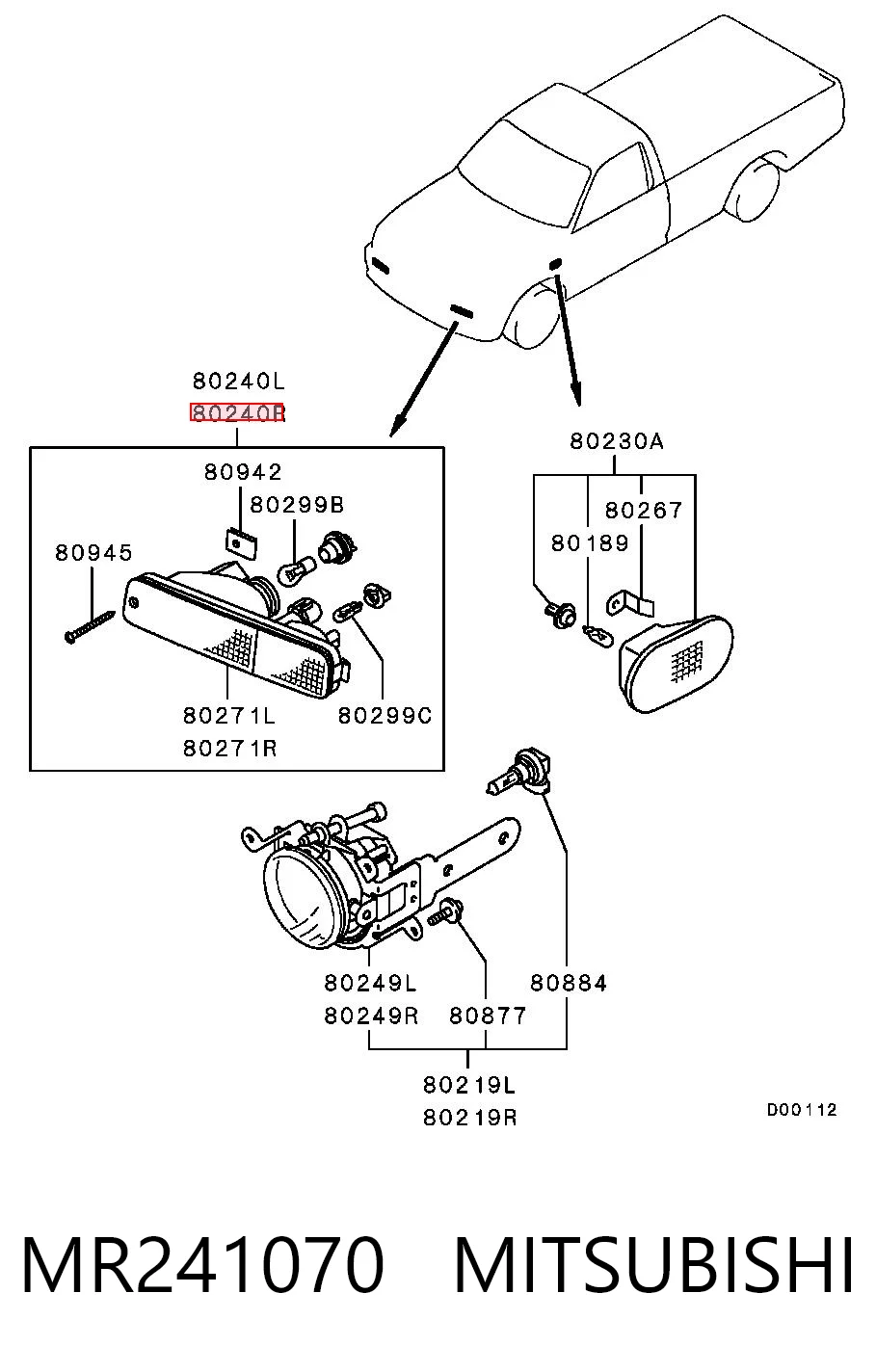 80240L
80240R
80942
80299B
80945
80271L
80271R
80299C
80230A
80267
80189
80249L
80249R
80877
80884
80219L
80219R
D00112

MR241070 MITSUBISHI