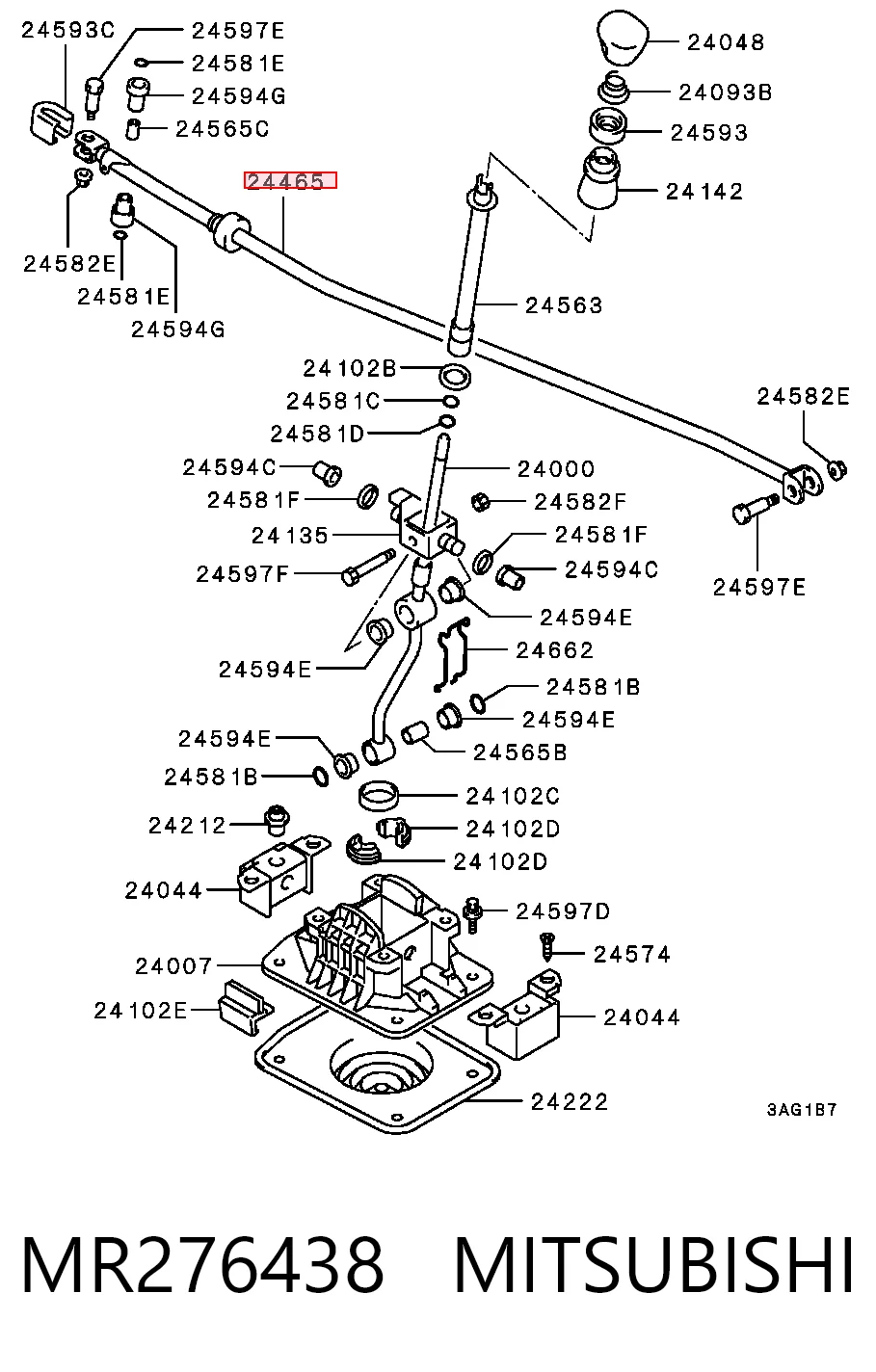 24593C
24597E
24581E
24594G
24565C
24048
24093B
24593
24142
24465
24582E
24581E
24594G
24563
24102B
24581C
24581D
24582E
24594C
24000
24581F
24582F
24135
24581F
24597F
24594C
24597E
24594E
24662
24594E
24581B
24594E
24594E
24565B
24581B
24102C
24212
24102D
24102D
24044
24597D
24574
24007
24102E
24044
24222
3AG1B7
MR276438 MITSUBISHI