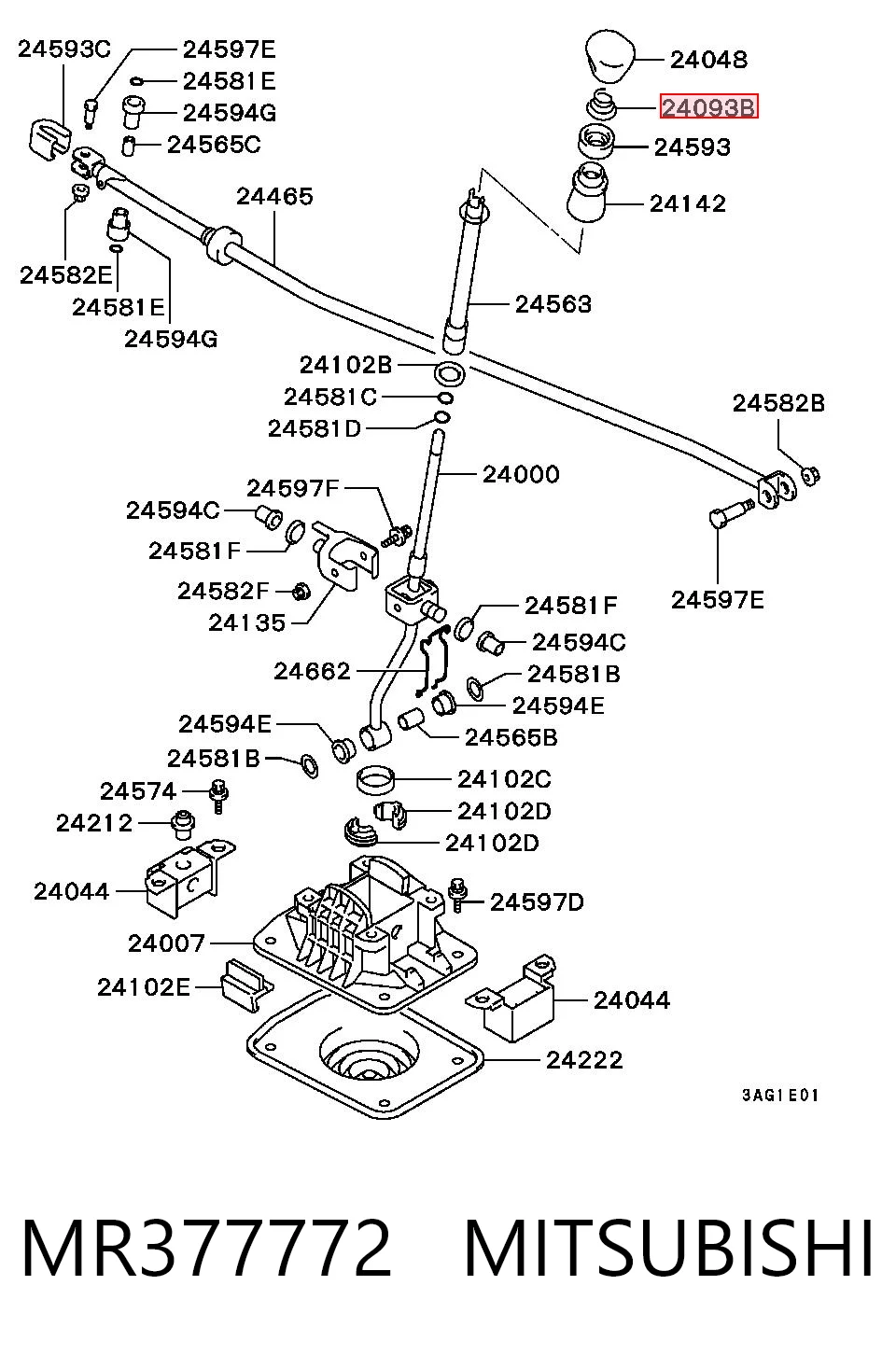 24593C
24597E
24581E
24594G
24565C
24048
24093B
24593
24142
24465
24582E
24581E
24594G
24563
24102B
24581C
24581D
24582B
24000
24597F
24594C
24581F
24582F
24135
24597E
24581F
24594C
24662
24581B
24594E
24594E
24565B
24581B
24102C
24574
24102D
24212
24102D
24044
24597D
24007
24102E
24044
24222
3AG1E01

MR377772 MITSUBISHI