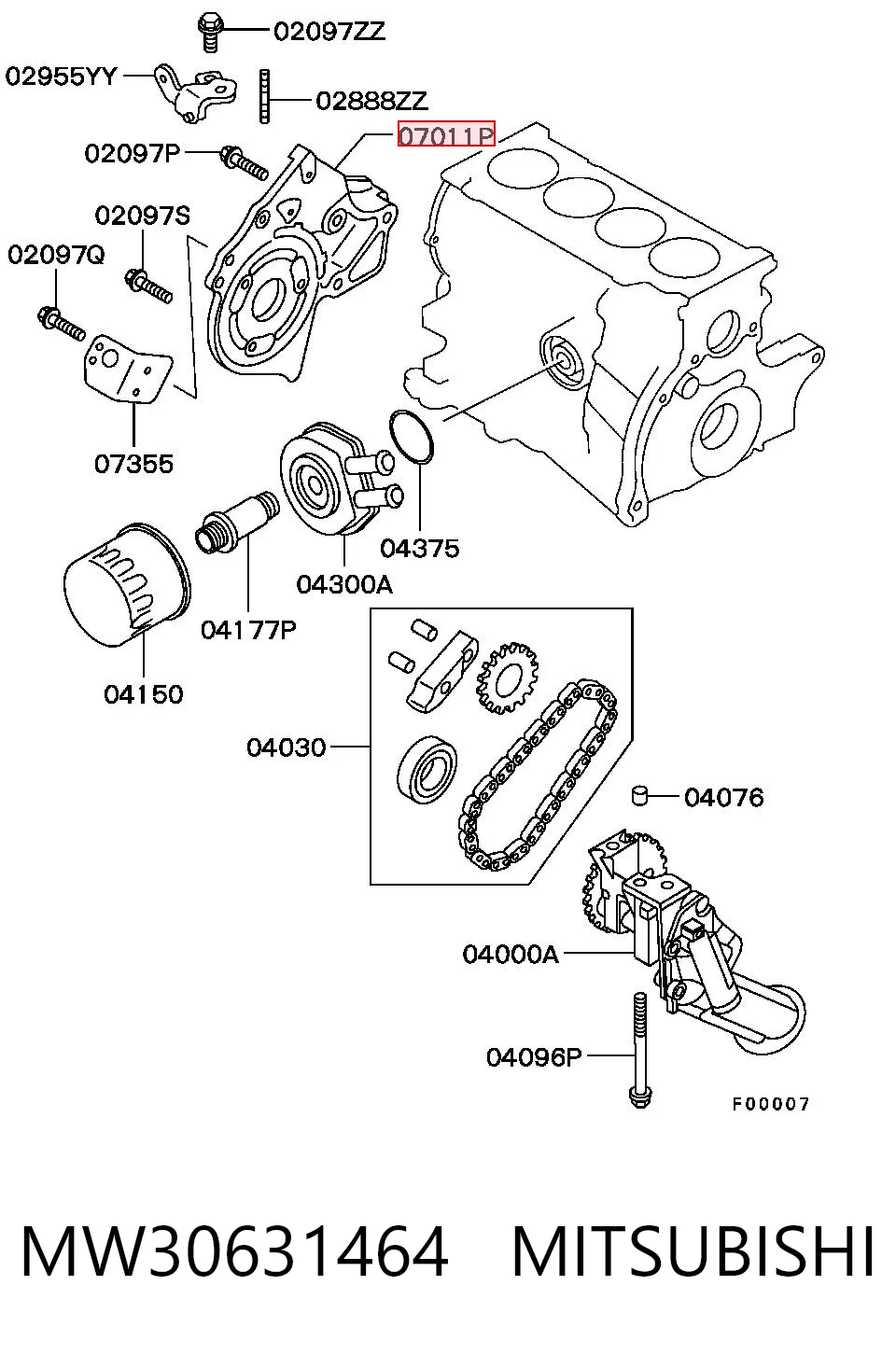 02097ZZ
02955YY
02888ZZ
07011P
02097P
02097S
02097Q
07355
04375
04300A
04177P
04150
04030
04076
04000A
04096P
F00007

MW30631464 MITSUBISHI