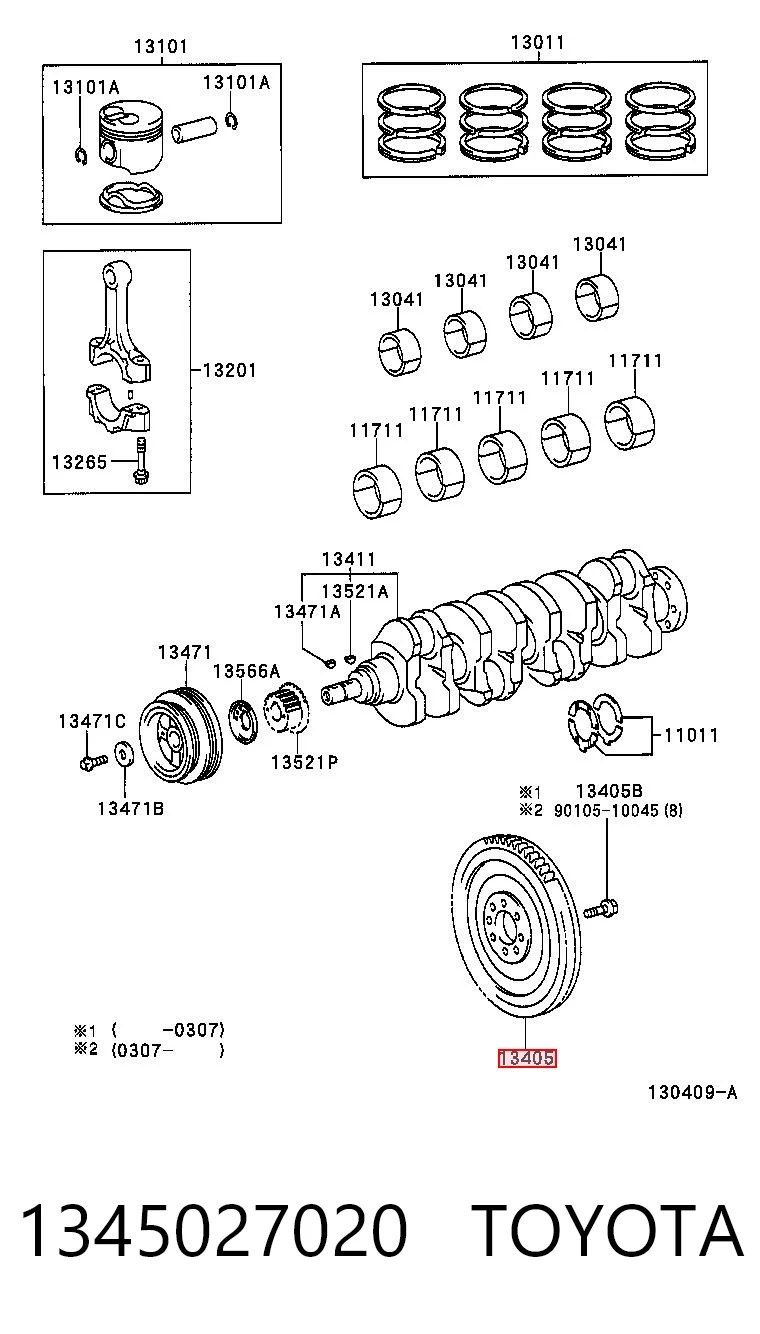 13101
13101A
13101A
13011
13201
13265
13041
13041
13041
13041
11711
11711
11711
11711
11711
13411
13521A
13471A
13471
13566A
13471C
13471B
13521P
11011
※1 13405B
※2 90105-10045 (8)
※1 ( -0307)
※2 (0307- )
13405
130409-A
1345027020 TOYOTA