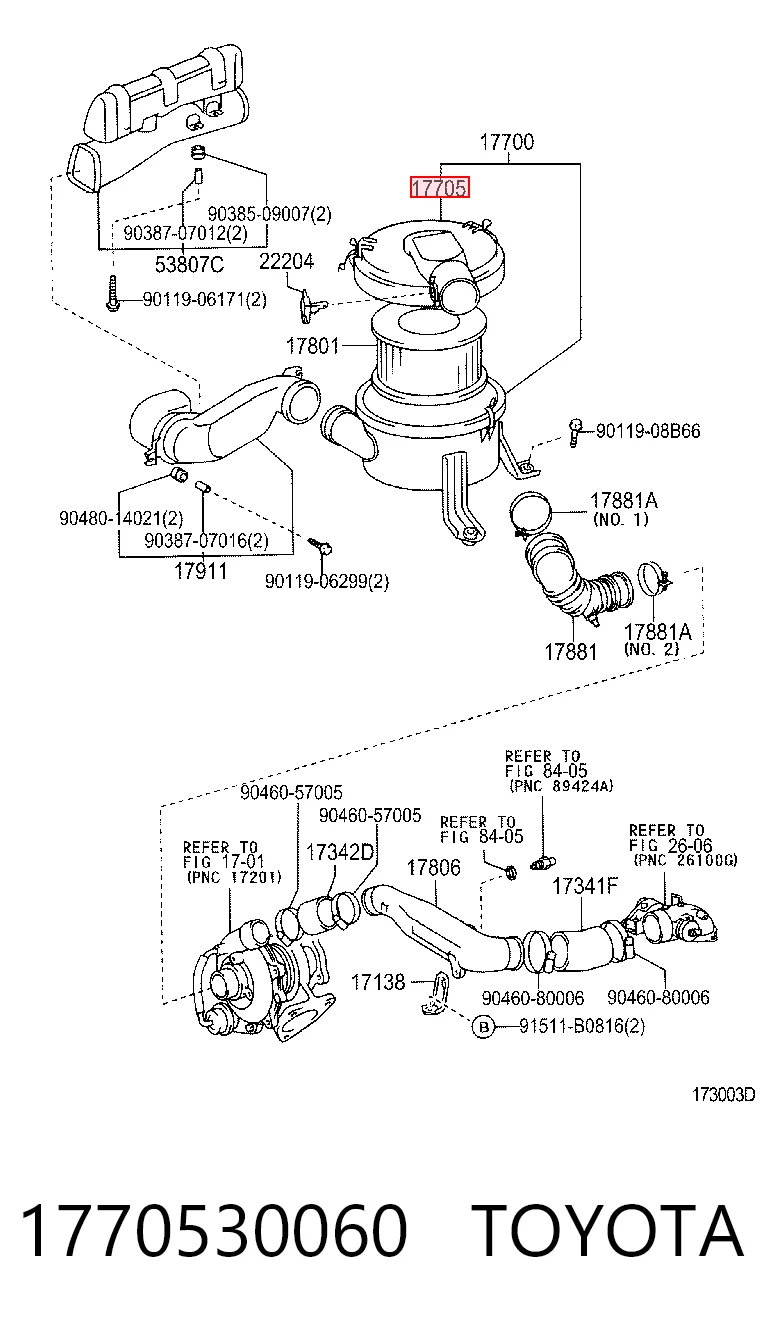 17700
17705
90385-09007(2)
90387-07012(2)
53807C
22204
90119-06171(2)
17801
90119-08B66
17881A
(NO. 1)
90480-14021(2)
90387-07016(2)
17911
90119-06299(2)
17881
17881A
(NO. 2)
REFER TO
FIG 84-05
(PNC 89424A)
90460-57005
90460-57005
REFER TO
FIG 84-05
REFER TO
FIG 26-06
(PNC 26100G)
REFER TO
FIG 17-01
(PNC 17201)
17342D
17806
17341F
17138
90460-80006
90460-80006
B
91511-B0816(2)
173003D

1770530060 TOYOTA