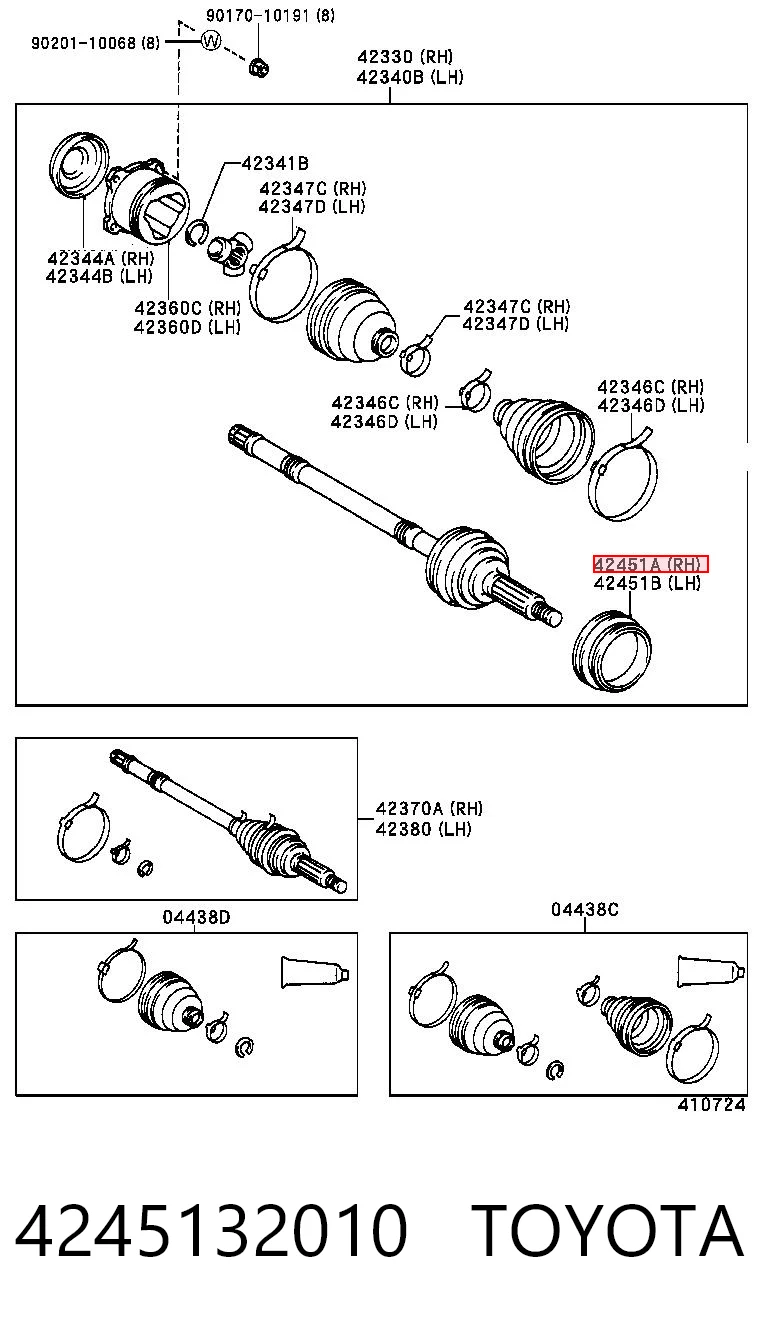 90170-10191 (8)
90201-10068 (8)
W
42330 (RH)
42340B (LH)
42341B
42347C (RH)
42347D (LH)
42344A (RH)
42344B (LH)
42360C (RH)
42360D (LH)
42347C (RH)
42347D (LH)
42346C (RH)
42346D (LH)
42346C (RH)
42346D (LH)
42451A (RH)
42451B (LH)
42370A (RH)
42380 (LH)
04438D
04438C
410724
4245132010 TOYOTA