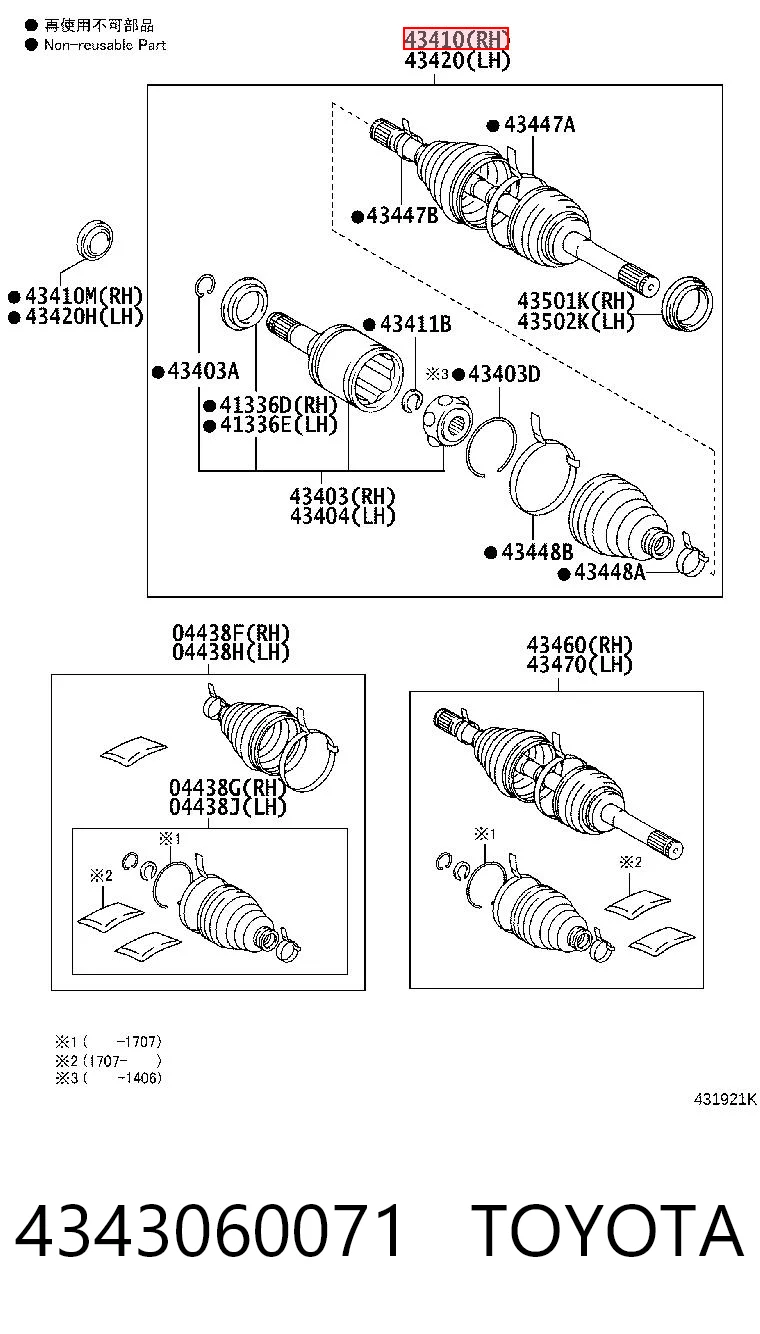 ● 再使用不可部品
● Non-reusable Part

43410(RH)
43420(LH)

● 43447A
● 43447B
● 43410M(RH)
● 43420H(LH)
43501K(RH)
43502K(LH)
● 43411B
● 43403A
※3 ● 43403D
● 41336D(RH)
● 41336E(LH)
43403(RH)
43404(LH)
● 43448B
● 43448A

04438F(RH)
04438H(LH)
04438G(RH)
04438J(LH)
※1
※2

43460(RH)
43470(LH)
※1
※2

※1 (　-1707)
※2 (1707-　)
※3 (　-1406)

431921K

4343060071 TOYOTA