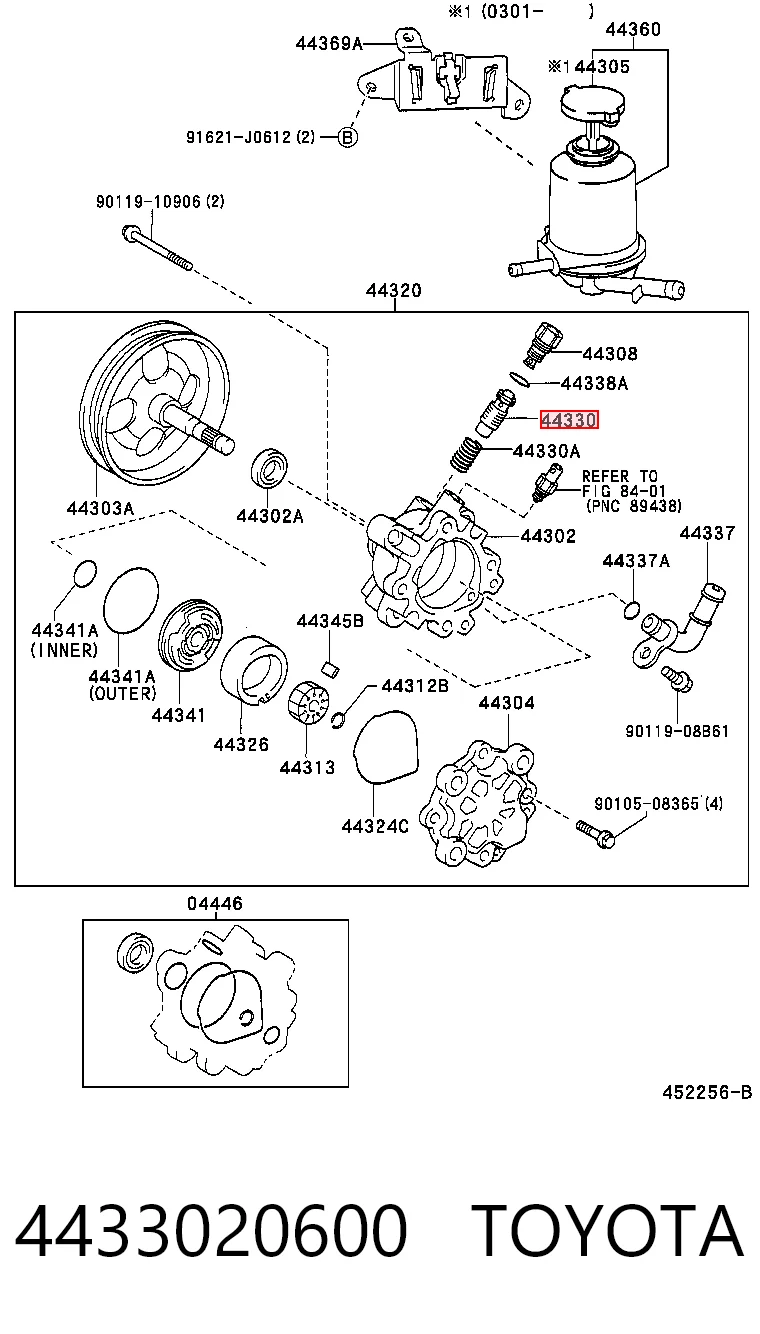 ※1 (0301- )

44369A

44360

※1 44305

91621-J0612 (2) — B

90119-10906 (2)

44320

44308

44338A

44330

44330A

REFER TO FIG 84-01 (PNC 89438)

44303A

44302A

44302

44337

44337A

44341A (INNER)

44341A (OUTER)

44341

44345B

44312B

44326

44313

44304

90119-08B61

44324C

90105-08365 (4)

04446

452256-B

4433020600 TOYOTA