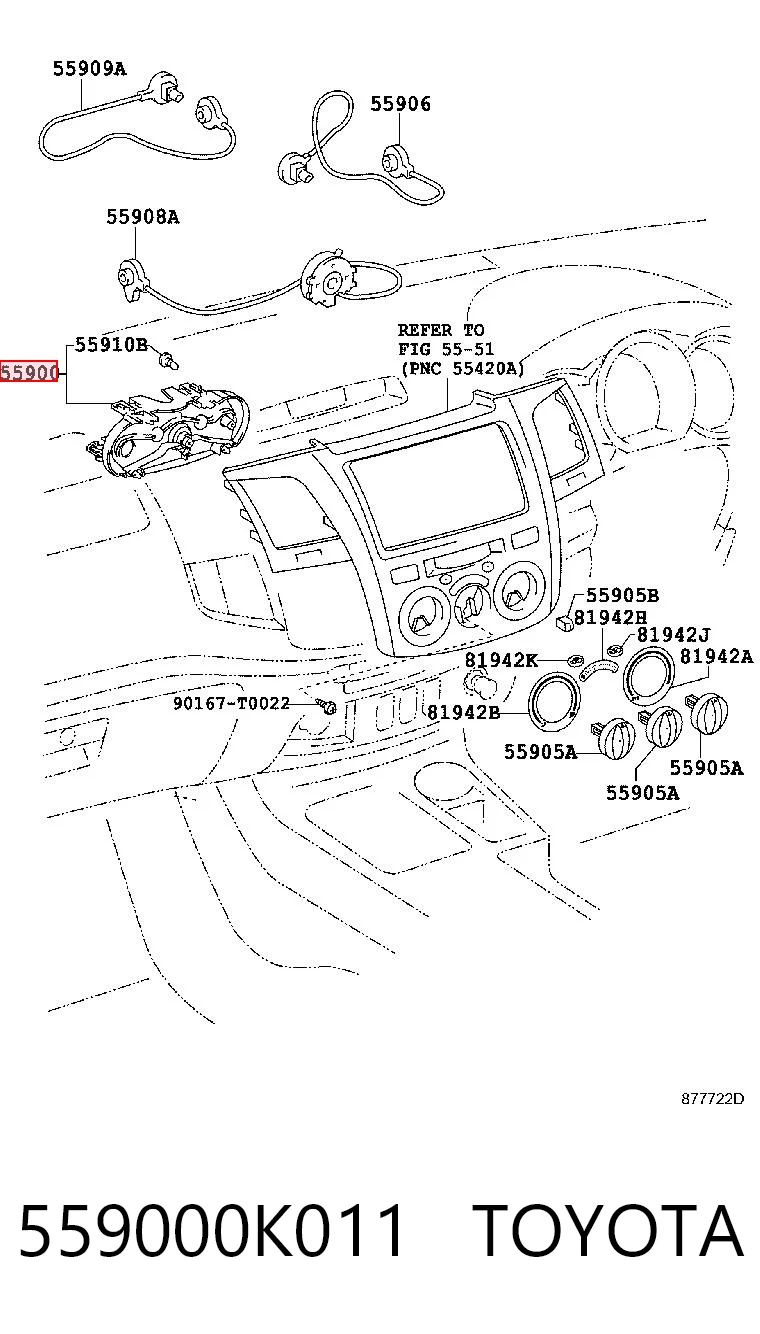 55909A

55906

55908A

55910B

55900

REFER TO
FIG 55-51
(PNC 55420A)

55905B

81942H

81942J

81942K

81942A

90167-T0022

81942B

55905A

55905A

55905A

877722D

559000K011 TOYOTA