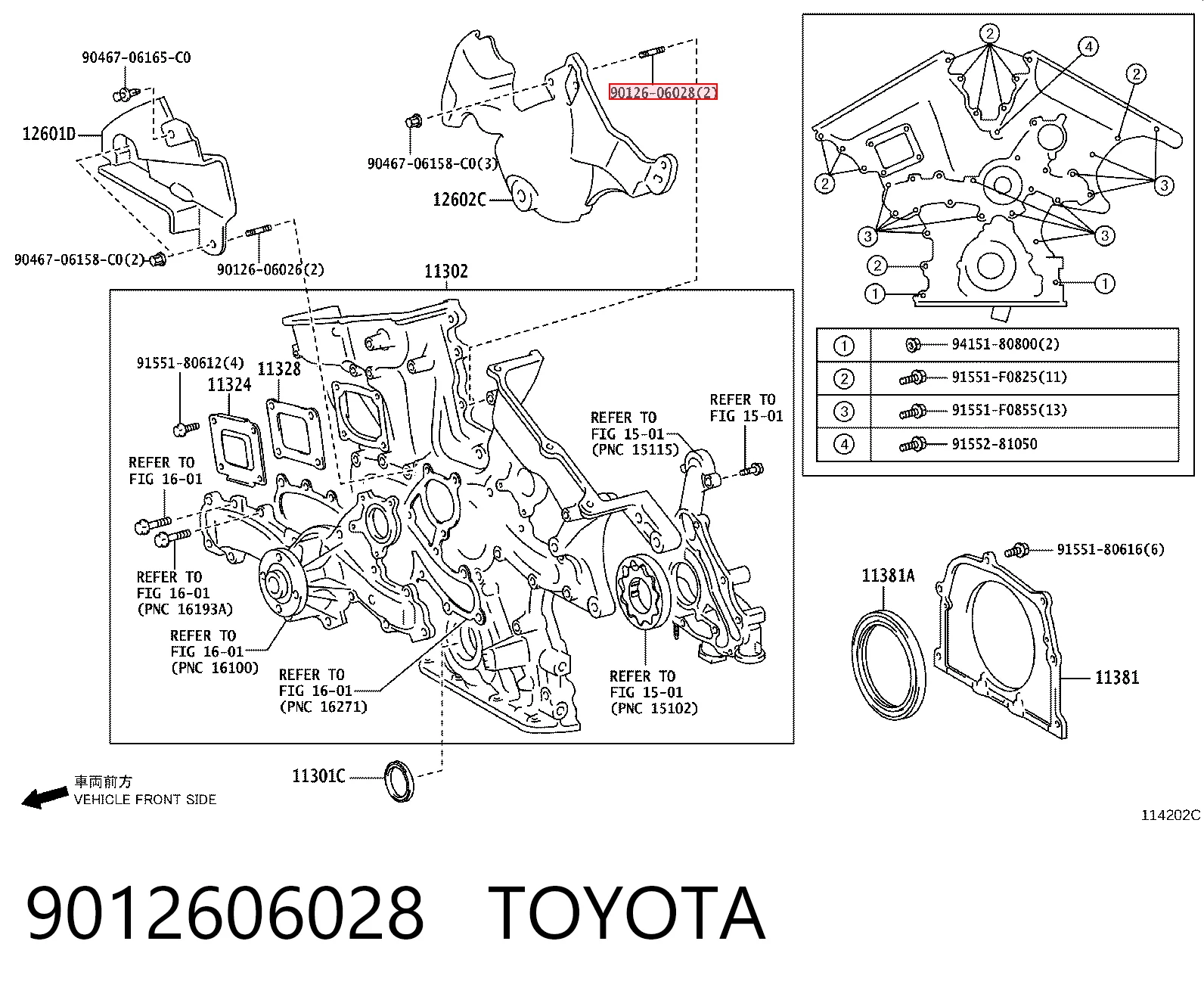 90467-06165-C0

12601D

90467-06158-C0(2)

90126-06026(2)

90126-06028(2)

90467-06158-C0(3)

12602C

11302

91551-80612(4)

11324

11328

REFER TO FIG 16-01

REFER TO FIG 16-01 (PNC 16193A)

REFER TO FIG 16-01 (PNC 16100)

REFER TO FIG 16-01 (PNC 16271)

REFER TO FIG 15-01 (PNC 15115)

REFER TO FIG 15-01

REFER TO FIG 15-01 (PNC 15102)

11301C

車両前方
VEHICLE FRONT SIDE

2 4 2 2 3 3 3 2 1 1

| ① | 94151-80800(2) |
|---|---|
| ② | 91551-F0825(11) |
| ③ | 91551-F0855(13) |
| ④ | 91552-81050 |

91551-80616(6)

11381A

11381

114202C

9012606028 TOYOTA